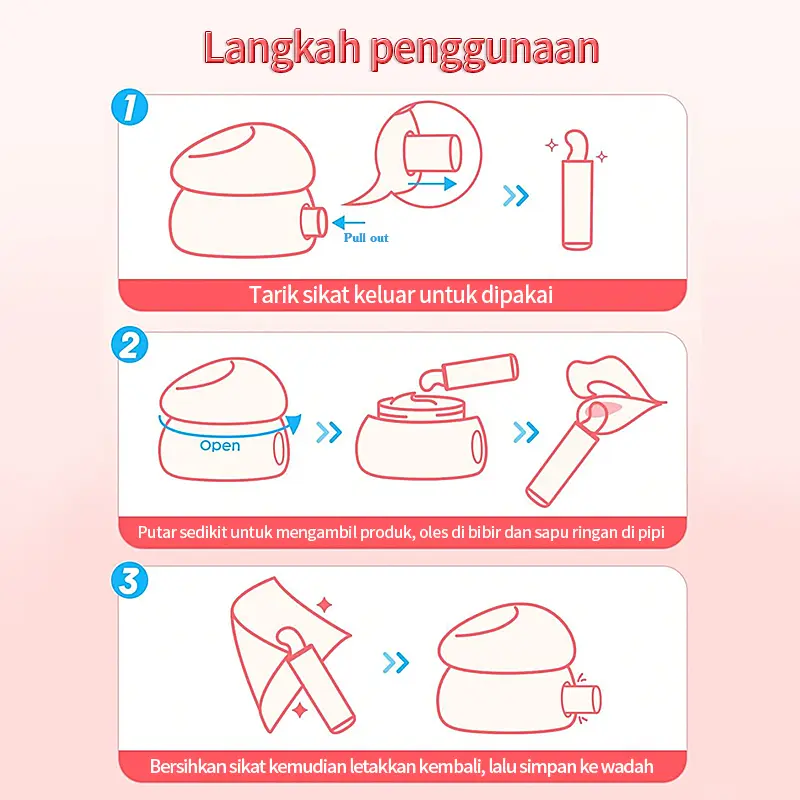 Langkah penggunaan

1

Pull out

Tarik sikat keluar untuk dipakai

2

Open

Putar sedikit untuk mengambil produk, oles di bibir dan sapu ringan di pipi

3

Bersihkan sikat kemudian letakkan kembali, lalu simpan ke wadah