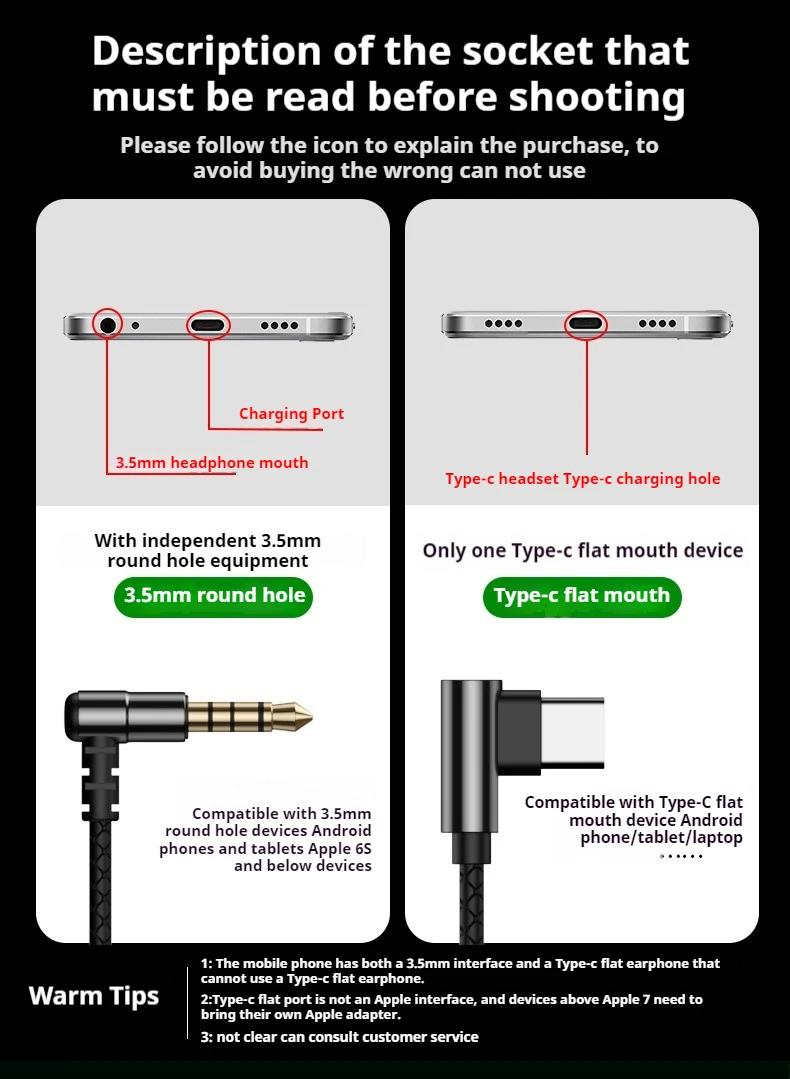 Description of the socket that must be read before shooting

Please follow the icon to explain the purchase, to avoid buying the wrong can not use

Charging Port

3.5mm headphone mouth

With independent 3.5mm round hole equipment

3.5mm round hole

Compatible with 3.5mm round hole devices Android phones and tablets Apple 6S and below devices

Type-c headset Type-c charging hole

Only one Type-c flat mouth device

Type-c flat mouth

Compatible with Type-C flat mouth device Android phone/tablet/laptop
......

Warm Tips

1: The mobile phone has both a 3.5mm interface and a Type-c flat earphone that cannot use a Type-c flat earphone.

2:Type-c flat port is not an Apple interface, and devices above Apple 7 need to bring their own Apple adapter.

3: not clear can consult customer service