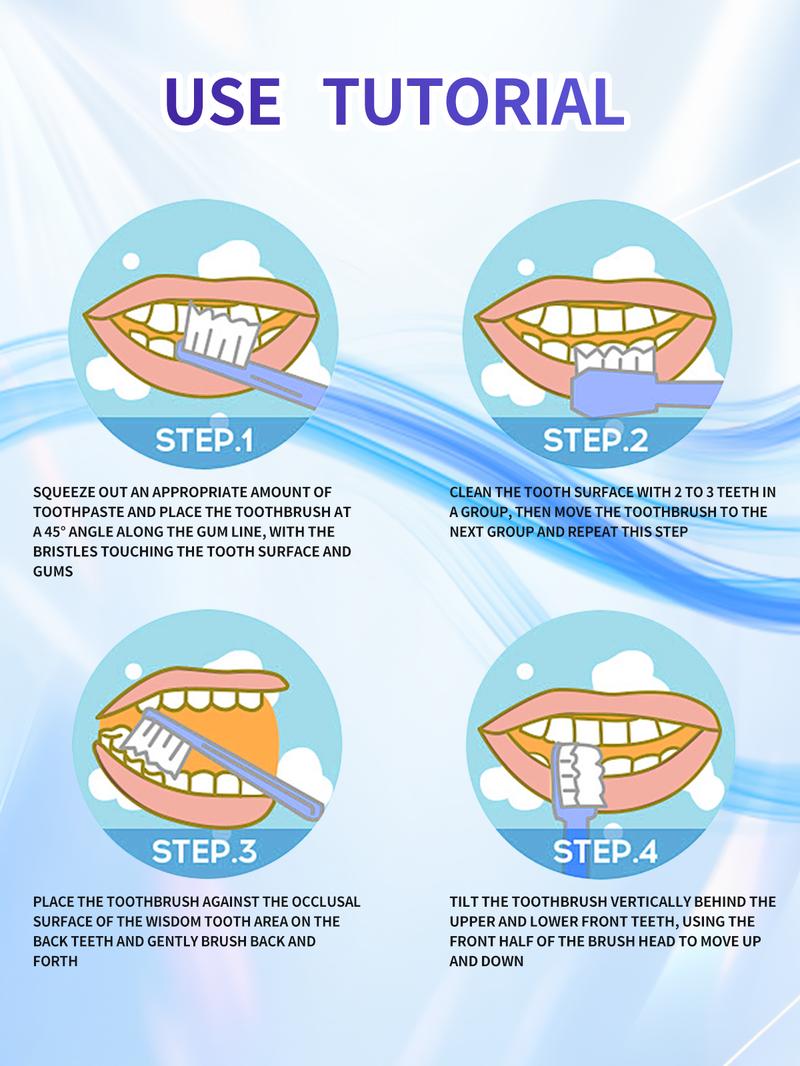 USE TUTORIAL

STEP.1

SQUEEZE OUT AN APPROPRIATE AMOUNT OF TOOTHPASTE AND PLACE THE TOOTHBRUSH AT A 45° ANGLE ALONG THE GUM LINE, WITH THE BRISTLES TOUCHING THE TOOTH SURFACE AND GUMS

STEP.2

CLEAN THE TOOTH SURFACE WITH 2 TO 3 TEETH IN A GROUP, THEN MOVE THE TOOTHBRUSH TO THE NEXT GROUP AND REPEAT THIS STEP

STEP.3

PLACE THE TOOTHBRUSH AGAINST THE OCCLUSAL SURFACE OF THE WISDOM TOOTH AREA ON THE BACK TEETH AND GENTLY BRUSH BACK AND FORTH

STEP.4

TILT THE TOOTHBRUSH VERTICALLY BEHIND THE UPPER AND LOWER FRONT TEETH, USING THE FRONT HALF OF THE BRUSH HEAD TO MOVE UP AND DOWN