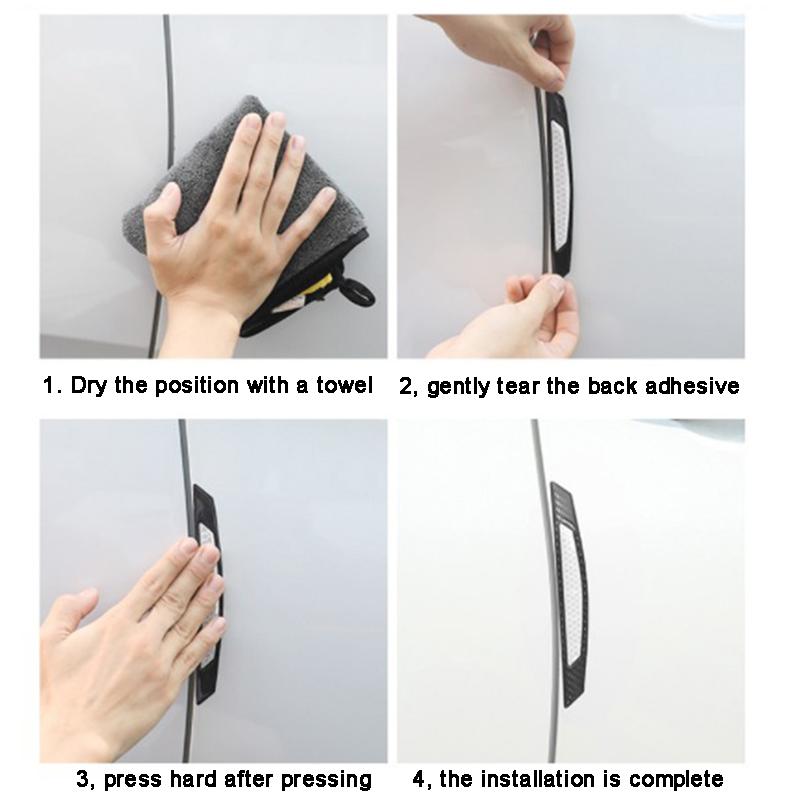 1. Dry the position with a towel

2, gently tear the back adhesive

3, press hard after pressing

4, the installation is complete