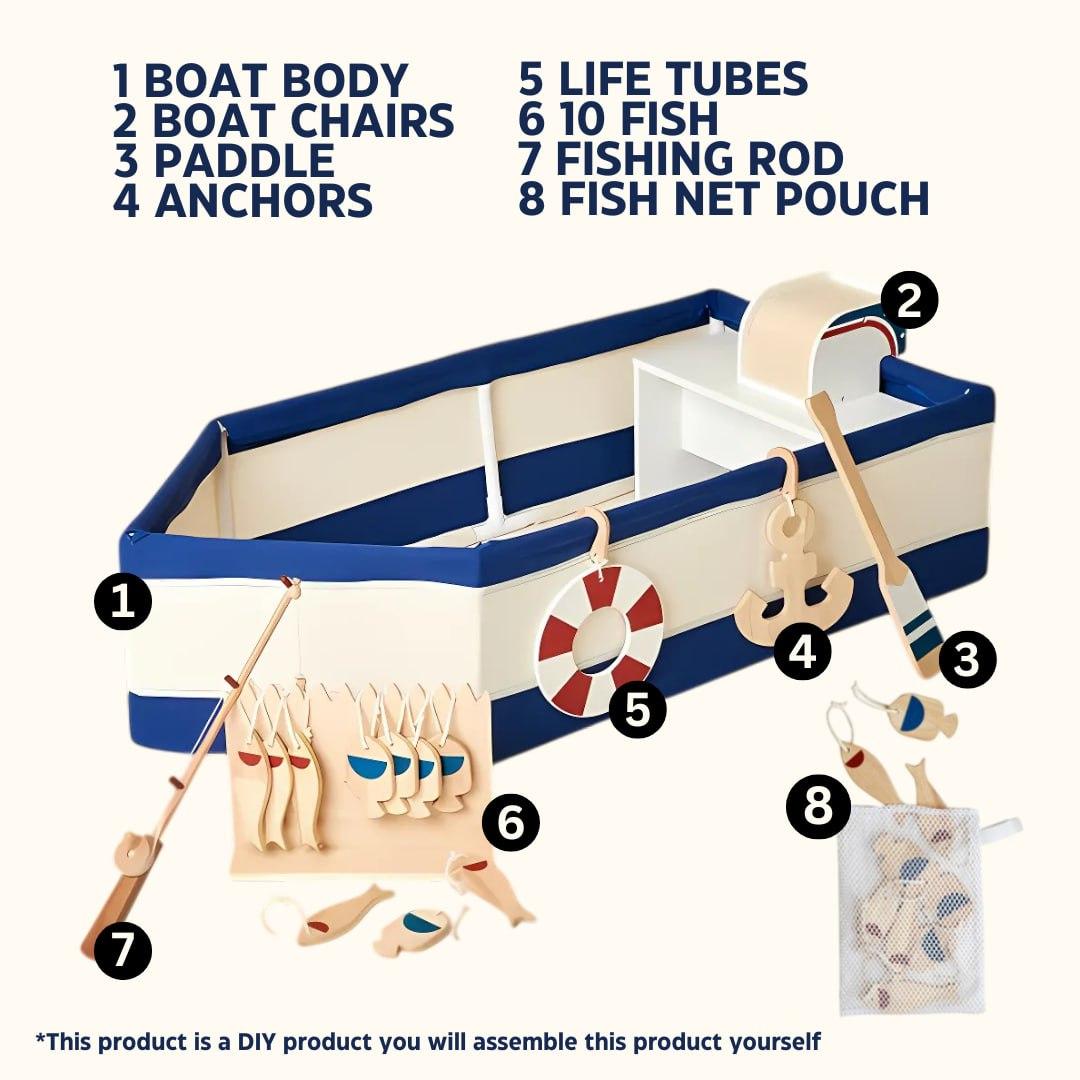 1 BOAT BODY
2 BOAT CHAIRS
3 PADDLE
4 ANCHORS

5 LIFE TUBES
6 10 FISH
7 FISHING ROD
8 FISH NET POUCH

2

1

5

4

3

6

8

7

*This product is a DIY product you will assemble this product yourself