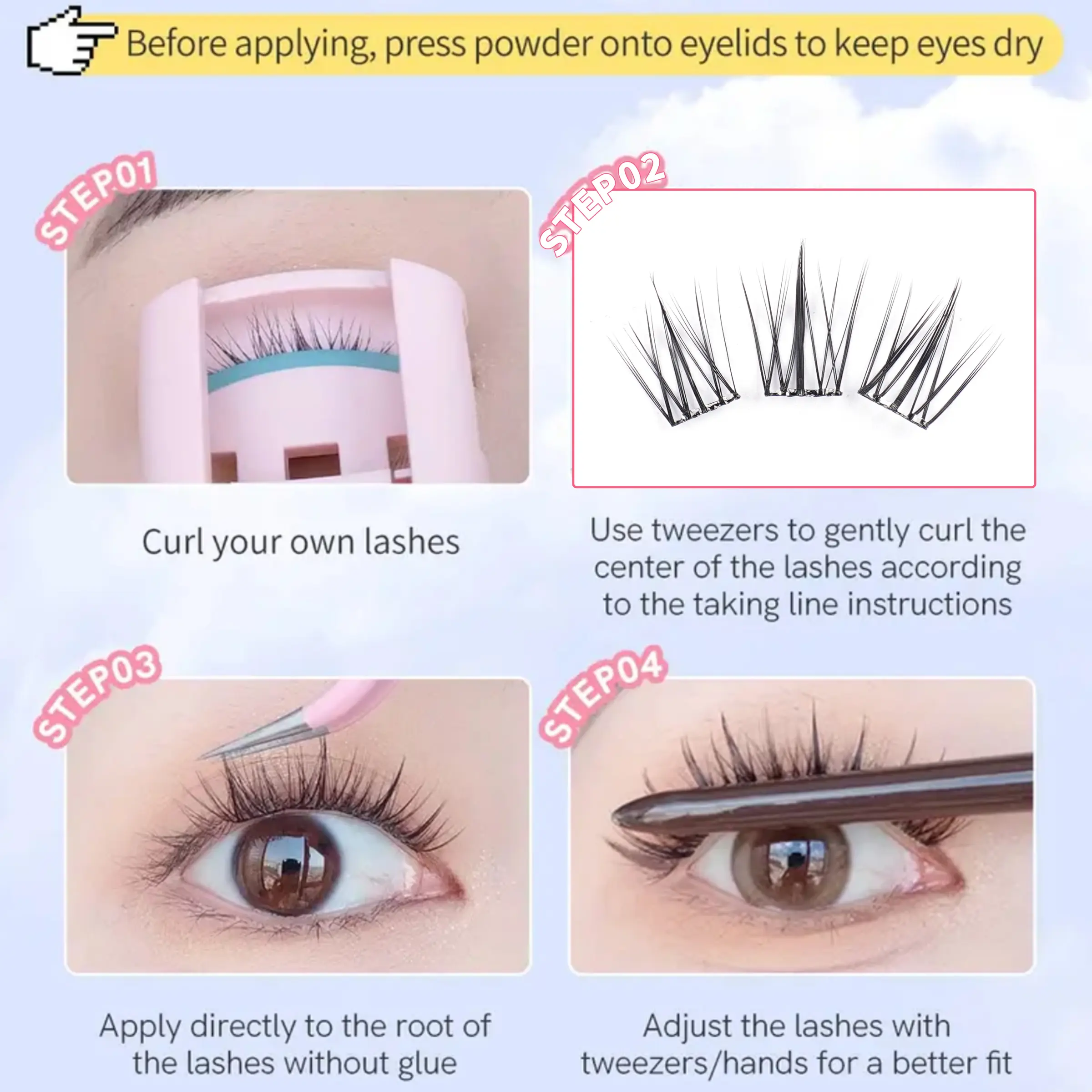 Before applying, press powder onto eyelids to keep eyes dry

STEP01

Curl your own lashes

STEP02

Use tweezers to gently curl the center of the lashes according to the taking line instructions

STEP03

Apply directly to the root of the lashes without glue

STEP04

Adjust the lashes with tweezers/hands for a better fit