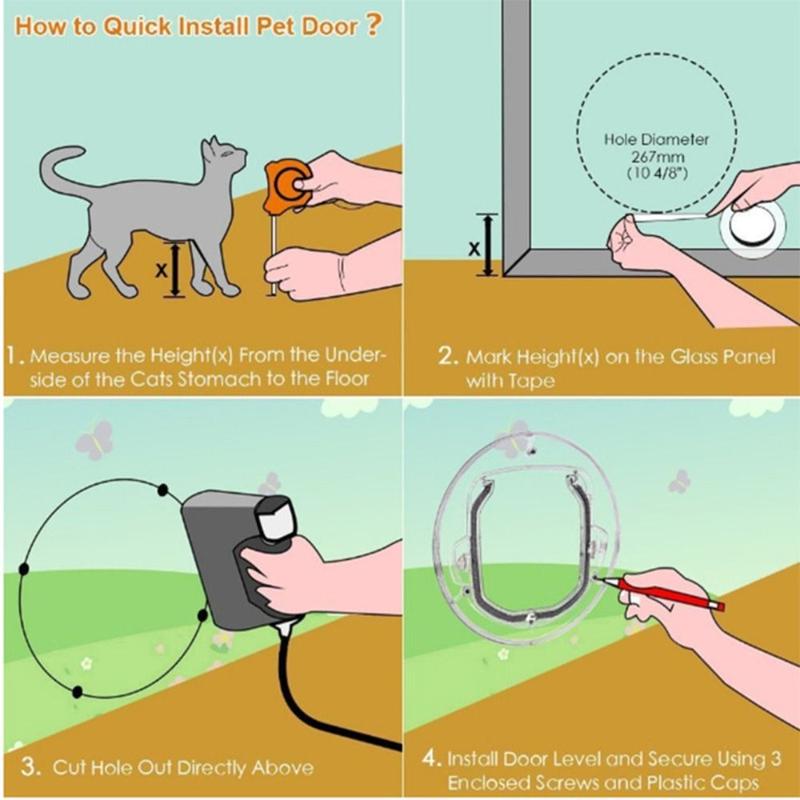 How to Quick Install Pet Door ?

x

1. Measure the Height(x) From the Underside of the Cats Stomach to the Floor

Hole Diameter 267mm (10 4/8")

x

2. Mark Height(x) on the Glass Panel with Tape

3. Cut Hole Out Directly Above

4. Install Door Level and Secure Using 3 Enclosed Screws and Plastic Caps