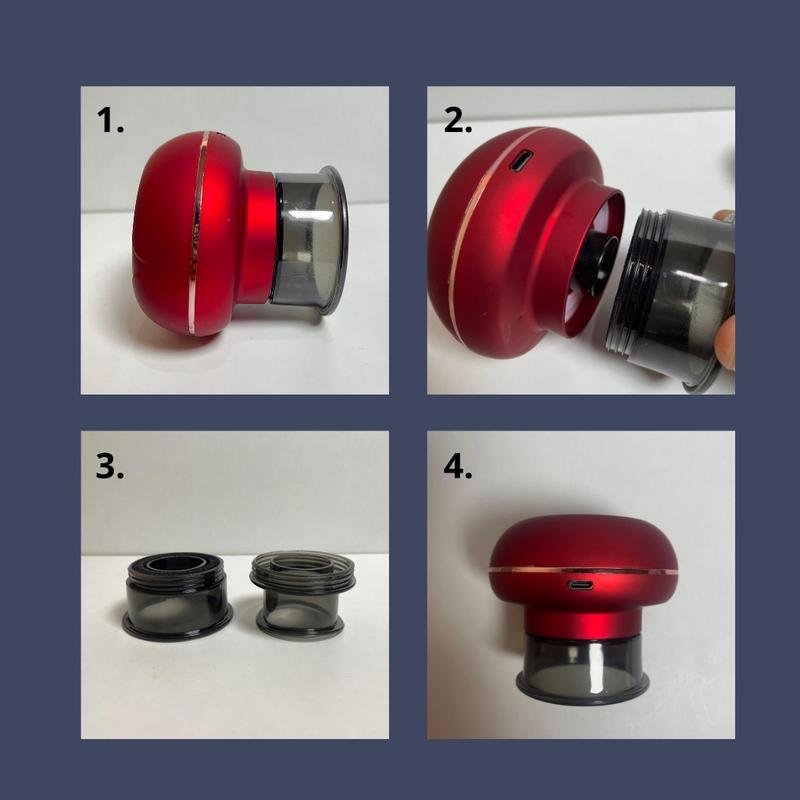 1.

2.

3.

4.