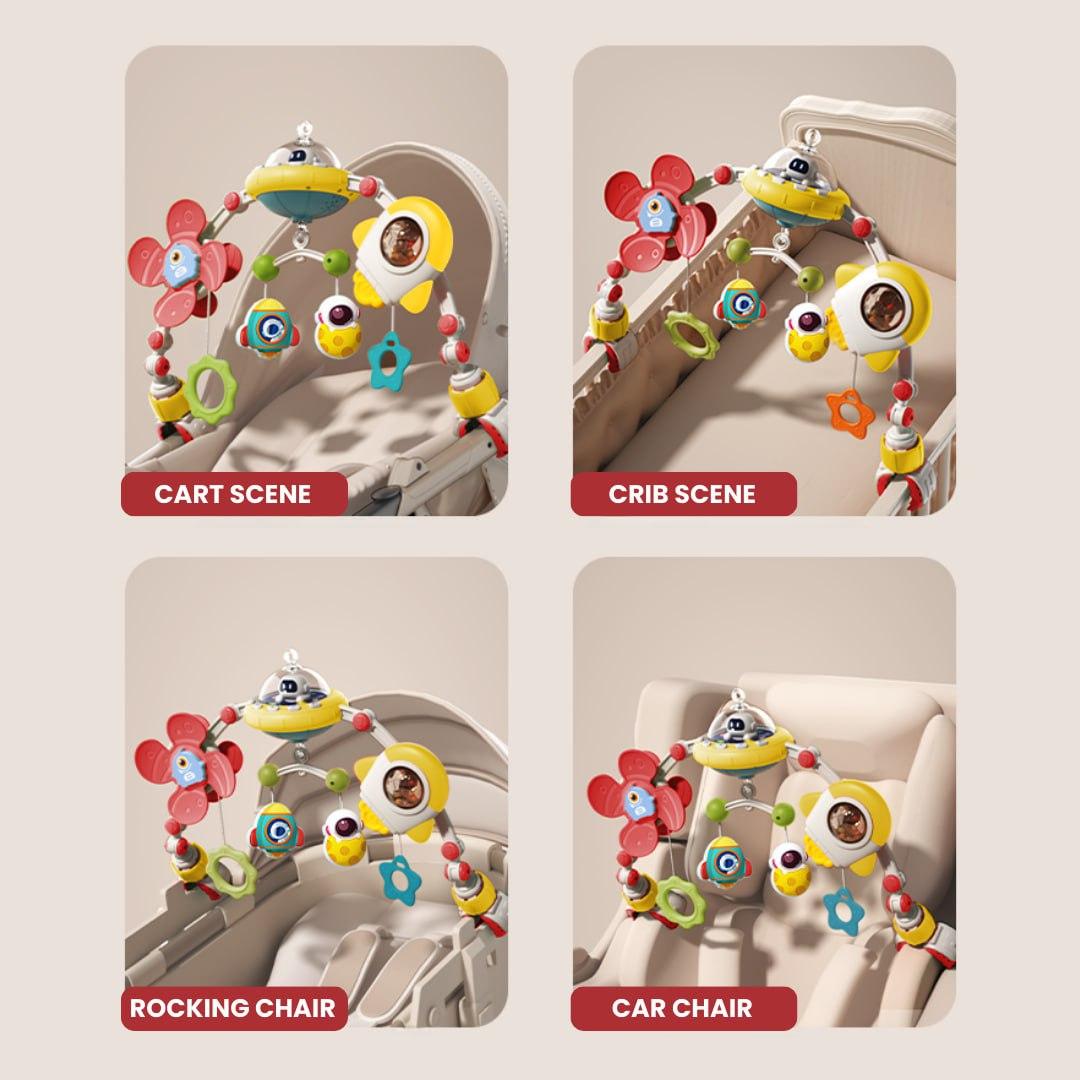 CART SCENE

CRIB SCENE

ROCKING CHAIR

CAR CHAIR