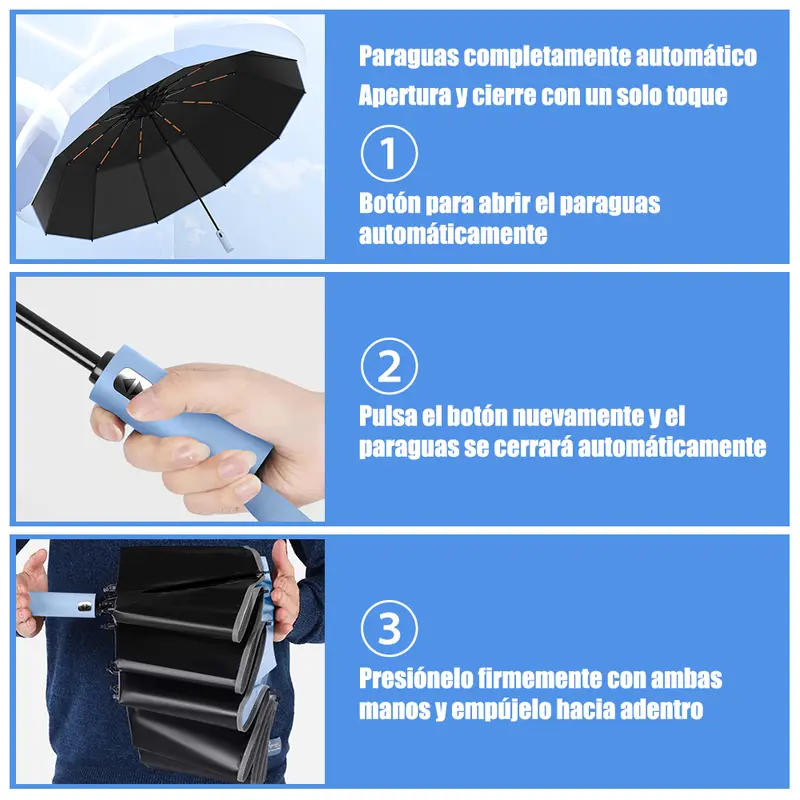 Paraguas completamente automático
Apertura y cierre con un solo toque

1

Botón para abrir el paraguas automáticamente

2

Pulsa el botón nuevamente y el paraguas se cerrará automáticamente

3

Presiónelo firmemente con ambas manos y empújelo hacia adentro