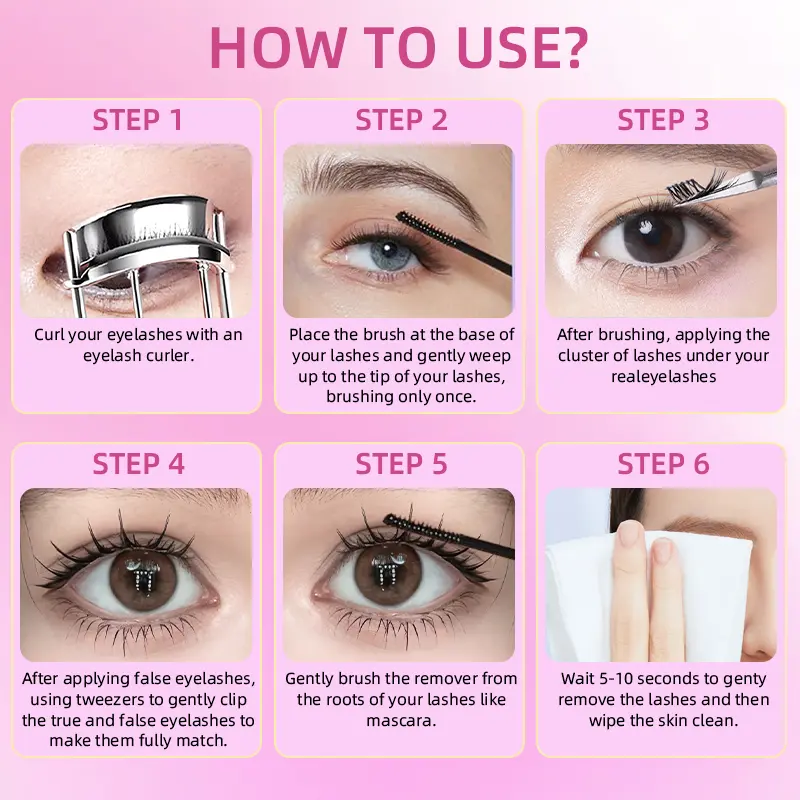 HOW TO USE?

STEP 1

Curl your eyelashes with an eyelash curler.

STEP 2

Place the brush at the base of your lashes and gently weep up to the tip of your lashes, brushing only once.

STEP 3

After brushing, applying the cluster of lashes under your realeyelashes

STEP 4

After applying false eyelashes, using tweezers to gently clip the true and false eyelashes to make them fully match.

STEP 5

Gently brush the remover from the roots of your lashes like mascara.

STEP 6

Wait 5-10 seconds to genty remove the lashes and then wipe the skin clean.