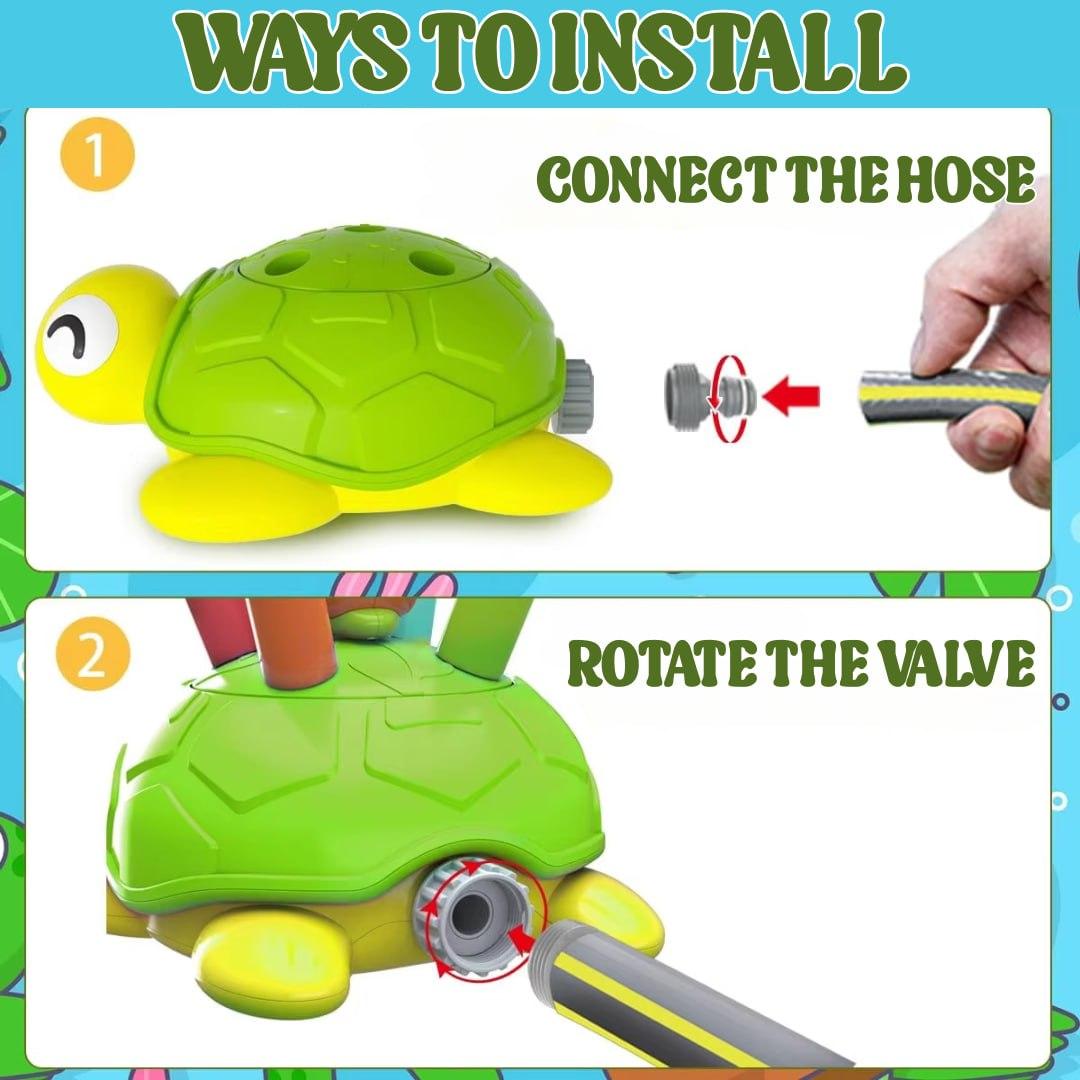 WAYS TO INSTALL

1

CONNECT THE HOSE

2

ROTATE THE VALVE