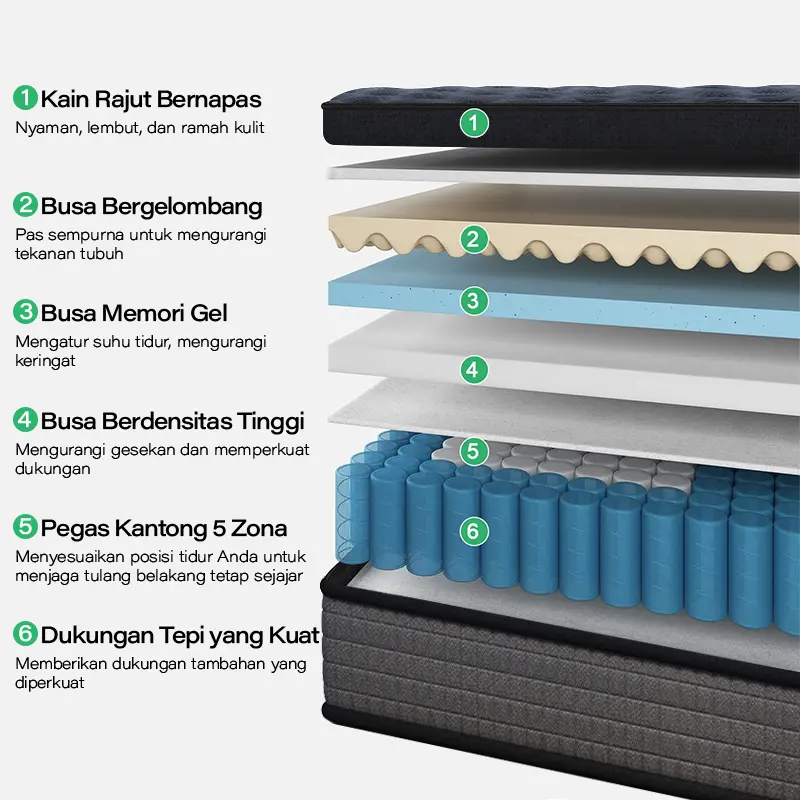 1 Kain Rajut Bernapas
Nyaman, lembut, dan ramah kulit

2 Busa Bergelombang
Pas sempurna untuk mengurangi tekanan tubuh

3 Busa Memori Gel
Mengatur suhu tidur, mengurangi keringat

4 Busa Berdensitas Tinggi
Mengurangi gesekan dan memperkuat dukungan

5 Pegas Kantong 5 Zona
Menyesuaikan posisi tidur Anda untuk menjaga tulang belakang tetap sejajar

6 Dukungan Tepi yang Kuat
Memberikan dukungan tambahan yang diperkuat

1

2

3

4

5

6