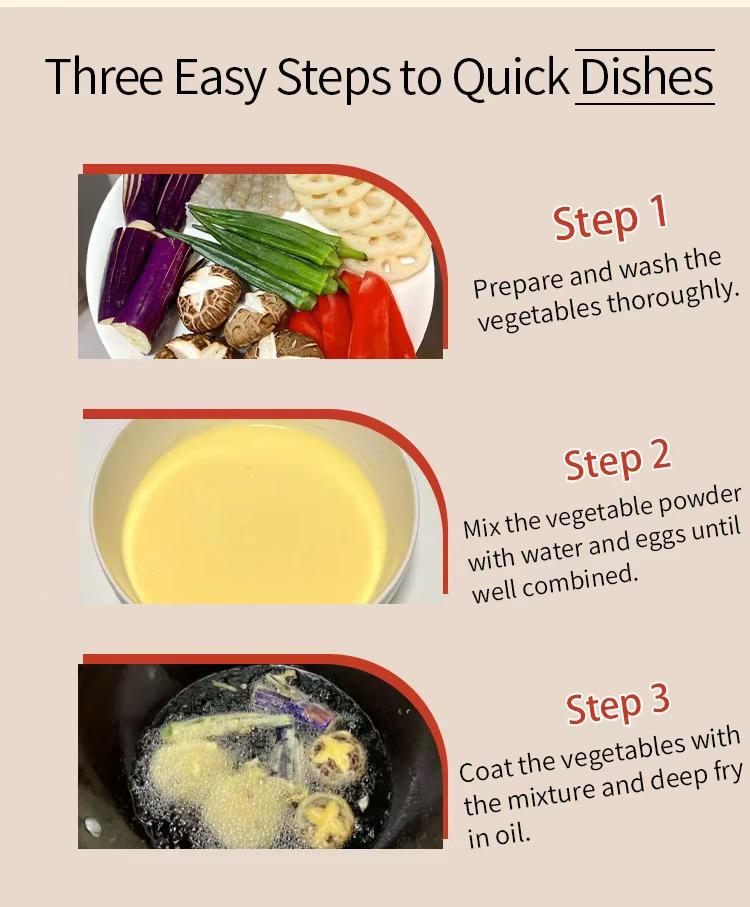 Three Easy Steps to Quick Dishes

Step 1
Prepare and wash the vegetables thoroughly.

Step 2
Mix the vegetable powder with water and eggs until well combined.

Step 3
Coat the vegetables with the mixture and deep fry in oil.