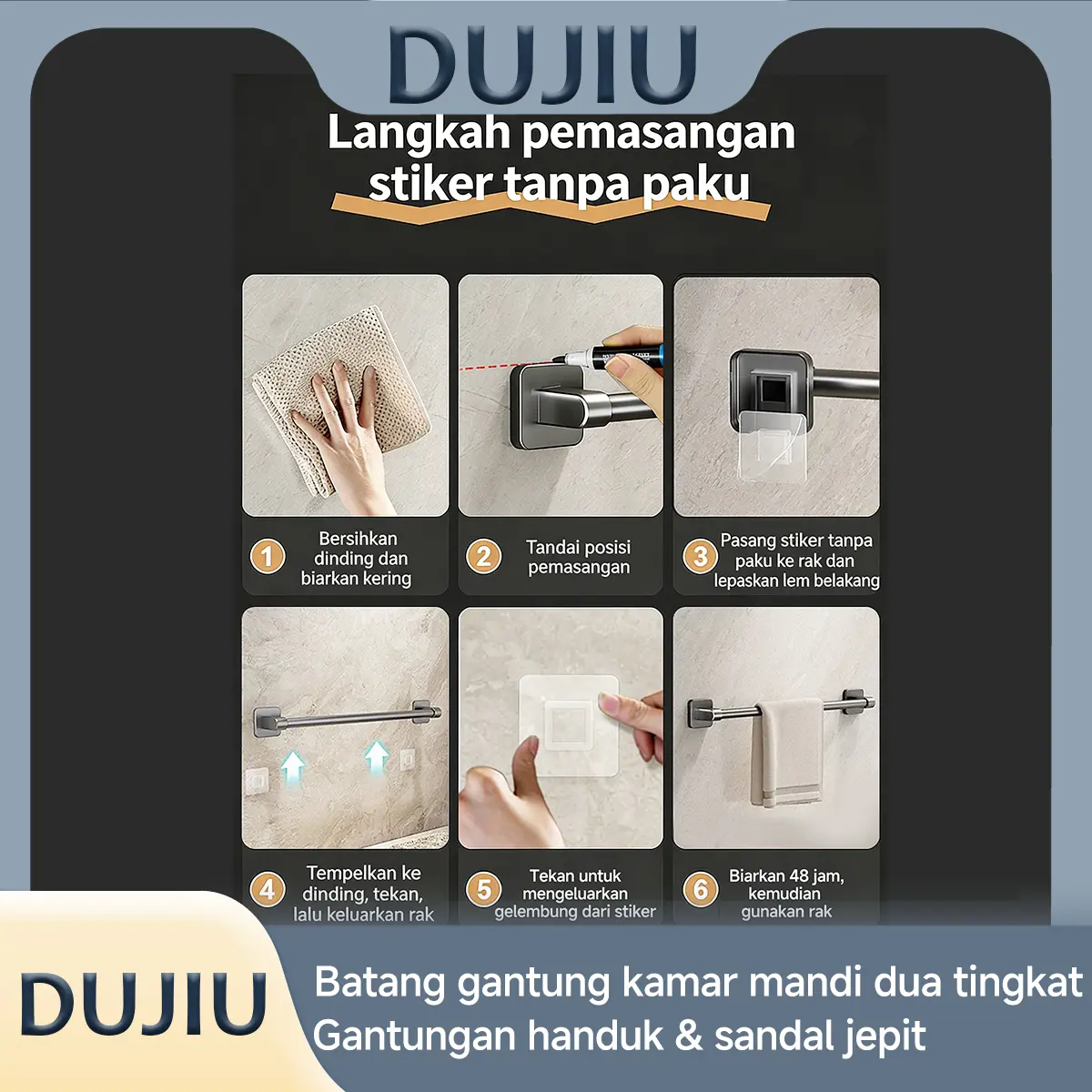 DUJIU

Langkah pemasangan stiker tanpa paku

1 Bersihkan dinding dan biarkan kering

2 Tandai posisi pemasangan

3 Pasang stiker tanpa paku ke rak dan lepaskan lem belakang

4 Tempelkan ke dinding, tekan, lalu keluarkan rak

5 Tekan untuk mengeluarkan gelembung dari stiker

6 Biarkan 48 jam, kemudian gunakan rak

DUJIU

Batang gantung kamar mandi dua tingkat
Gantungan handuk & sandal jepit