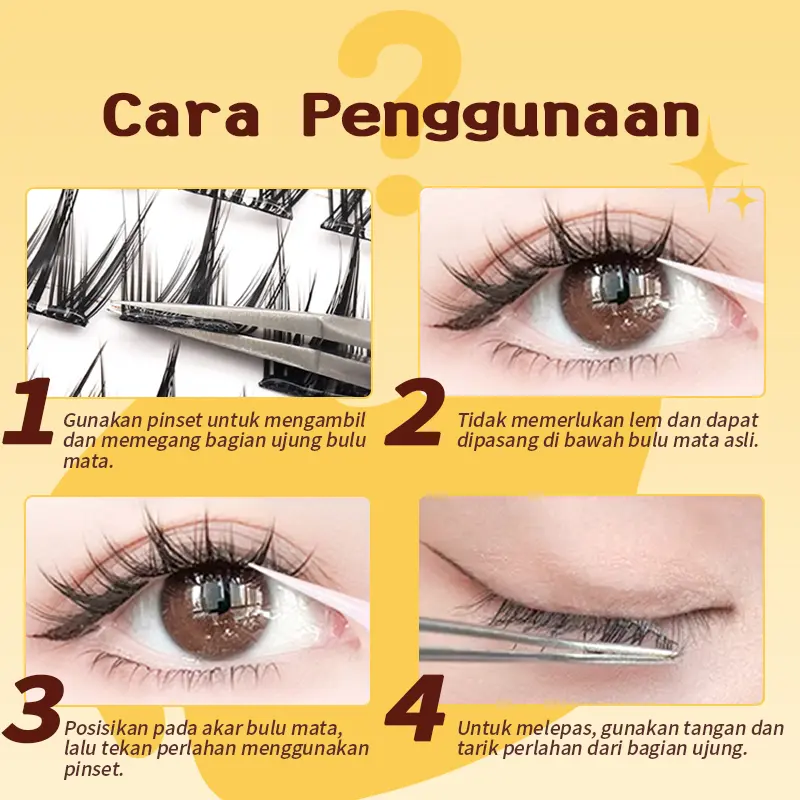 Cara Penggunaan

1 Gunakan pinset untuk mengambil dan memegang bagian ujung bulu mata.

2 Tidak memerlukan lem dan dapat dipasang di bawah bulu mata asli.

3 Posisikan pada akar bulu mata, lalu tekan perlahan menggunakan pinset.

4 Untuk melepas, gunakan tangan dan tarik perlahan dari bagian ujung.