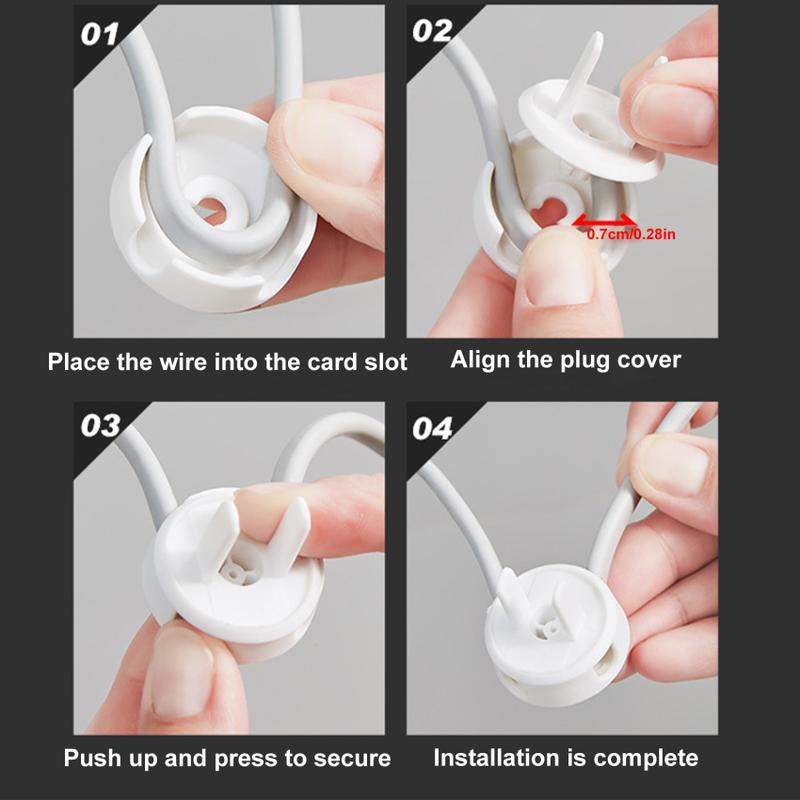 01

Place the wire into the card slot

02

0.7cm/0.28in

Align the plug cover

03

Push up and press to secure

04

Installation is complete