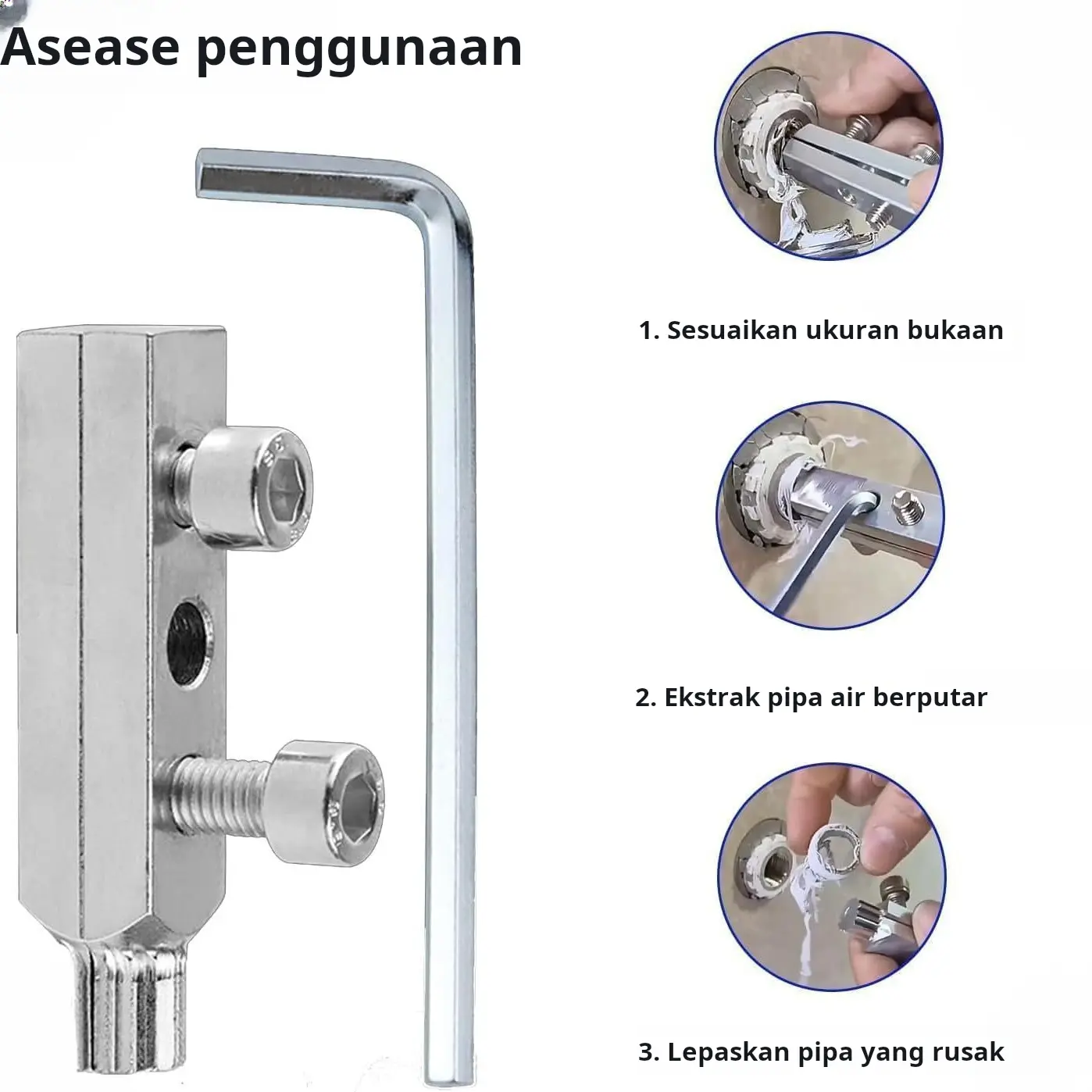 Asease penggunaan

1. Sesuaikan ukuran bukaan

2. Ekstrak pipa air berputar

3. Lepaskan pipa yang rusak