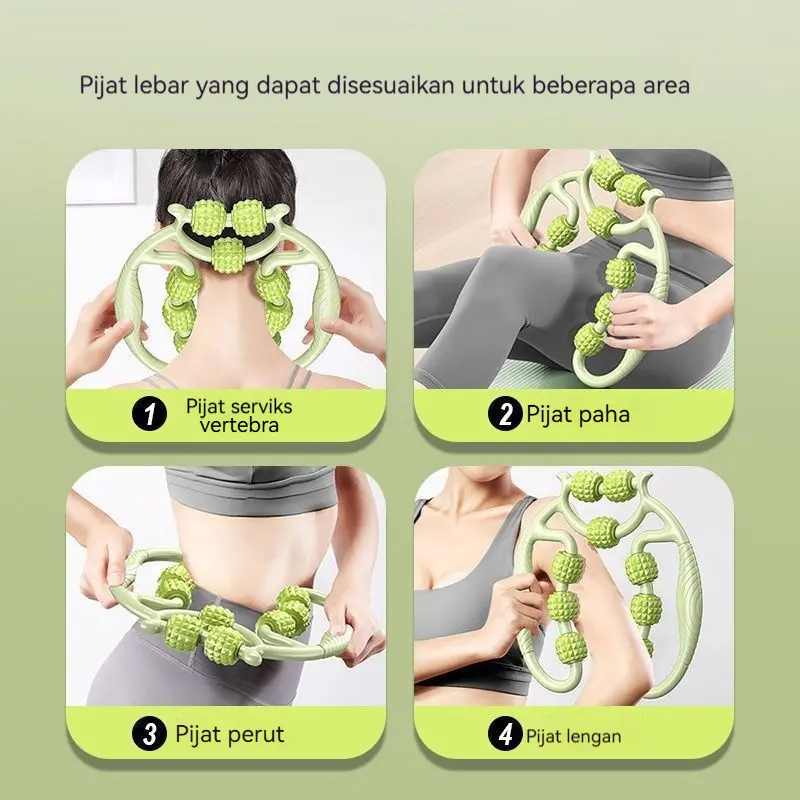 Pijat lebar yang dapat disesuaikan untuk beberapa area

1 Pijat serviks vertebra

2 Pijat paha

3 Pijat perut

4 Pijat lengan