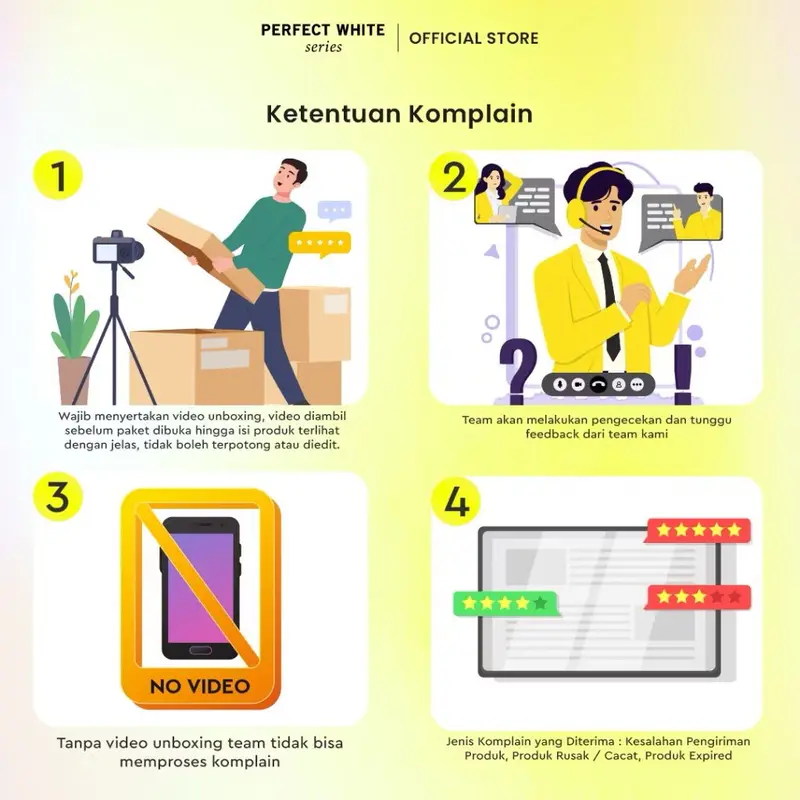 PERFECT WHITE series | OFFICIAL STORE

Ketentuan Komplain

1

Wajib menyertakan video unboxing, video diambil sebelum paket dibuka hingga isi produk terlihat dengan jelas, tidak boleh terpotong atau diedit.

2

Team akan melakukan pengecekan dan tunggu feedback dari team kami

3

NO VIDEO

Tanpa video unboxing team tidak bisa memproses komplain

4

Jenis Komplain yang Diterima : Kesalahan Pengiriman Produk, Produk Rusak / Cacat, Produk Expired