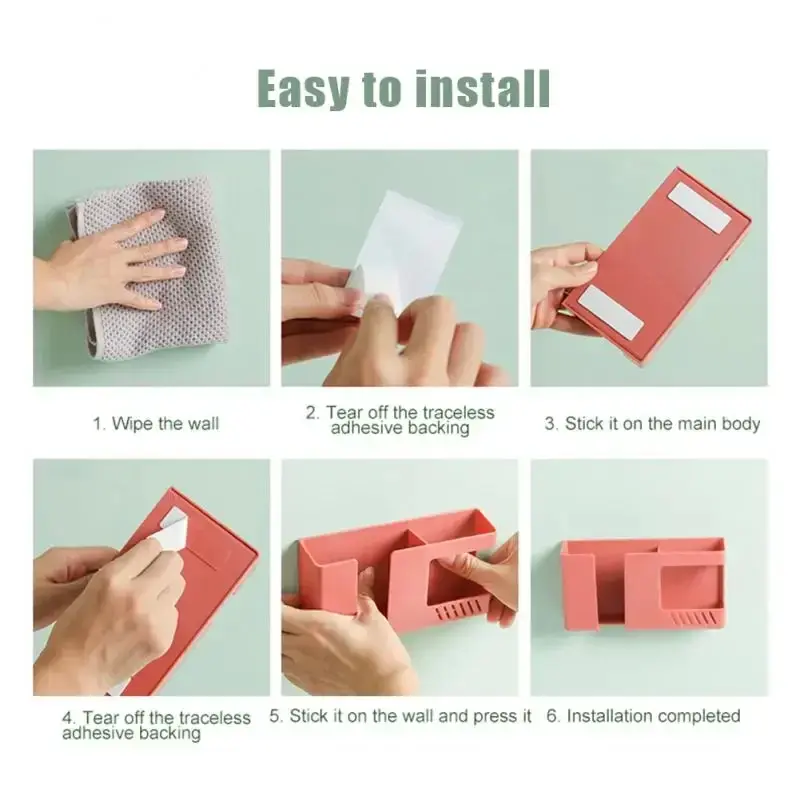 Easy to install

1. Wipe the wall

2. Tear off the traceless adhesive backing

3. Stick it on the main body

4. Tear off the traceless adhesive backing

5. Stick it on the wall and press it

6. Installation completed