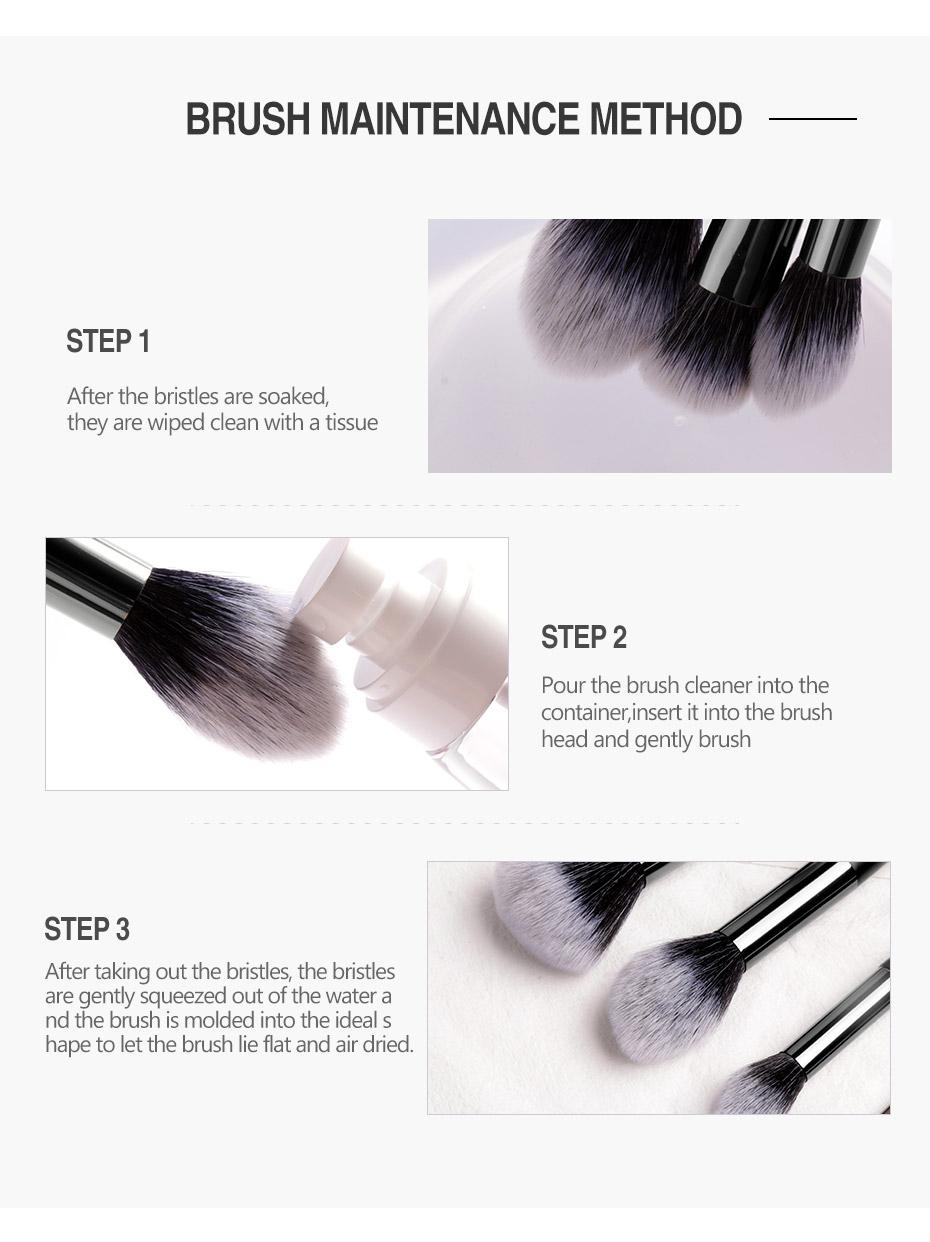 BRUSH MAINTENANCE METHOD

STEP 1

After the bristles are soaked, they are wiped clean with a tissue

STEP 2

Pour the brush cleaner into the container,insert it into the brush head and gently brush

STEP 3

After taking out the bristles, the bristles are gently squeezed out of the water a nd the brush is molded into the ideal s hape to let the brush lie flat and air dried.