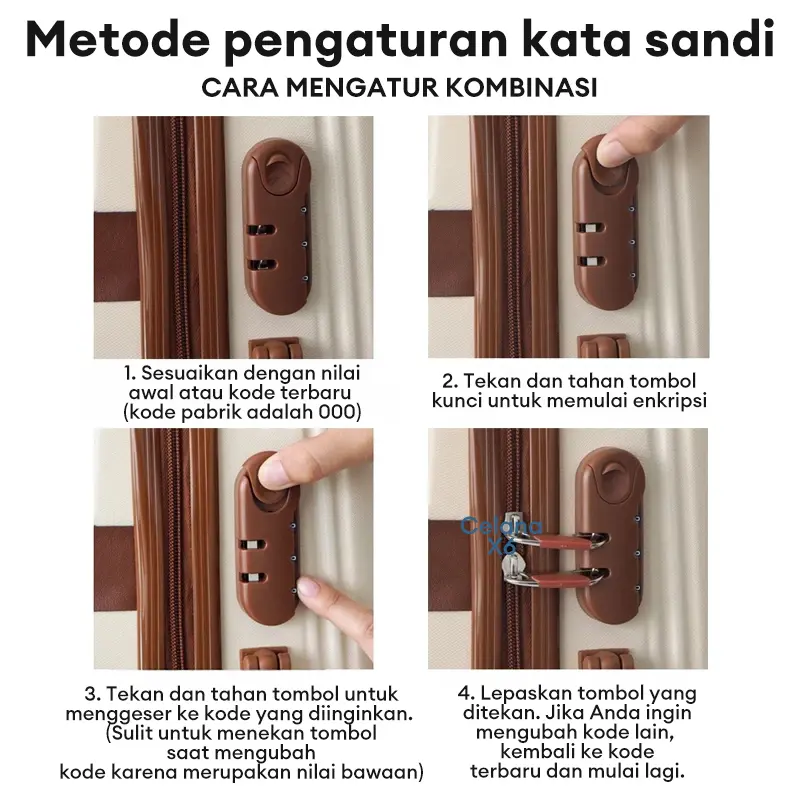 Metode pengaturan kata sandi
CARA MENGATUR KOMBINASI

1. Sesuaikan dengan nilai awal atau kode terbaru (kode pabrik adalah 000)

2. Tekan dan tahan tombol kunci untuk memulai enkripsi

Celana X6

3. Tekan dan tahan tombol untuk menggeser ke kode yang diinginkan. (Sulit untuk menekan tombol saat mengubah kode karena merupakan nilai bawaan)

4. Lepaskan tombol yang ditekan. Jika Anda ingin mengubah kode lain, kembali ke kode terbaru dan mulai lagi.