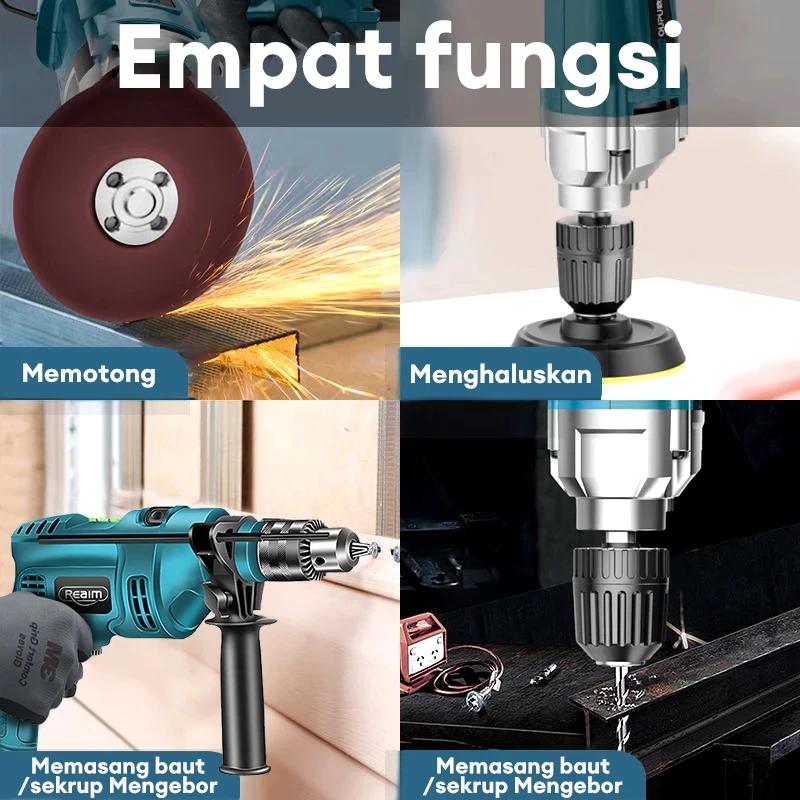 Empat fungsi

Memotong

Menghaluskan

Reaim

Memasang baut /sekrup Mengebor

Memasang baut /sekrup Mengebor