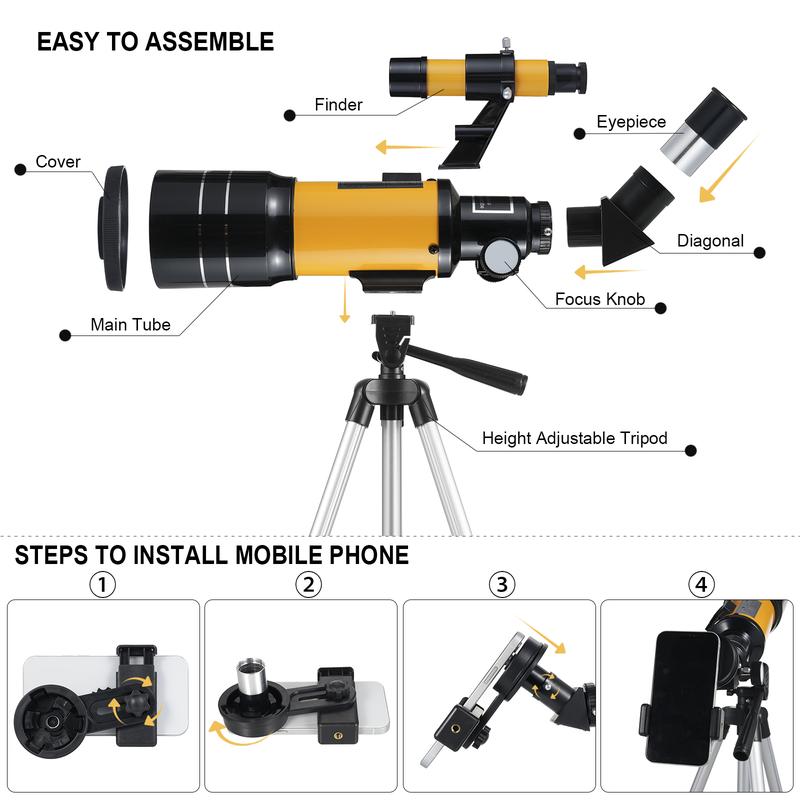 EASY TO ASSEMBLE

Finder

Eyepiece

Cover

Diagonal

Focus Knob

Main Tube

Height Adjustable Tripod

STEPS TO INSTALL MOBILE PHONE

①

②

③

④