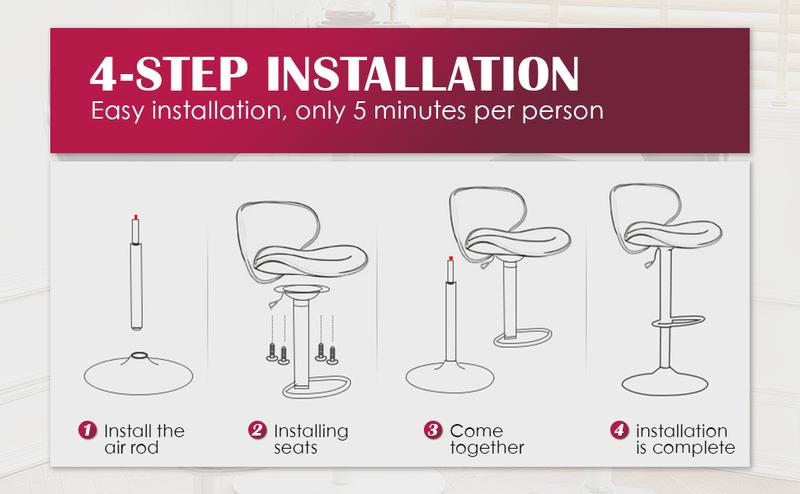 4-STEP INSTALLATION
Easy installation, only 5 minutes per person

1 Install the air rod

2 Installing seats

3 Come together

4 installation is complete