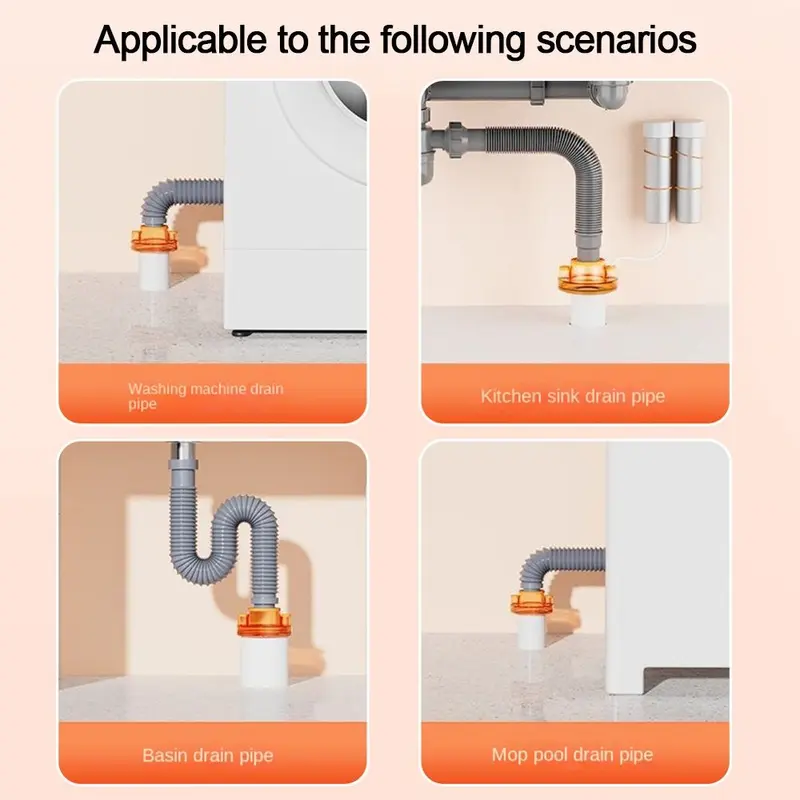 Applicable to the following scenarios

Washing machine drain pipe

Kitchen sink drain pipe

Basin drain pipe

Mop pool drain pipe