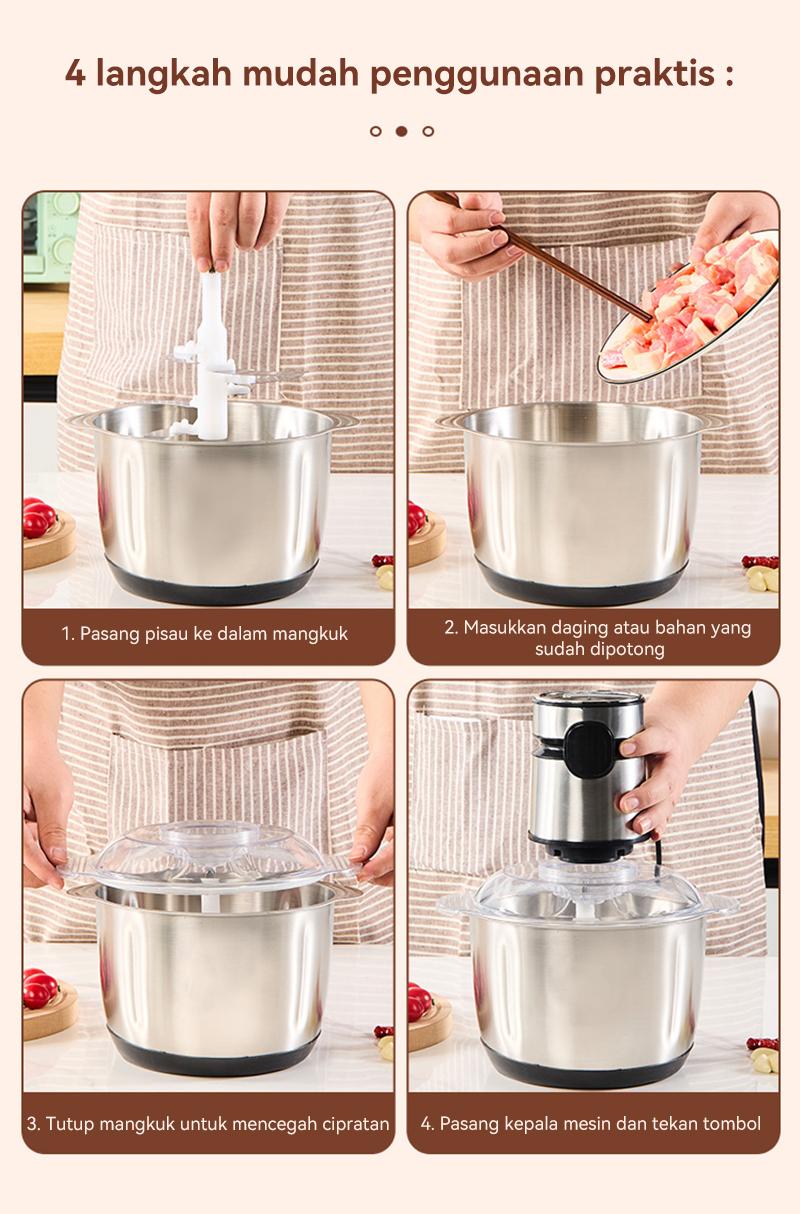 4 langkah mudah penggunaan praktis :

1. Pasang pisau ke dalam mangkuk

2. Masukkan daging atau bahan yang sudah dipotong

3. Tutup mangkuk untuk mencegah cipratan

4. Pasang kepala mesin dan tekan tombol