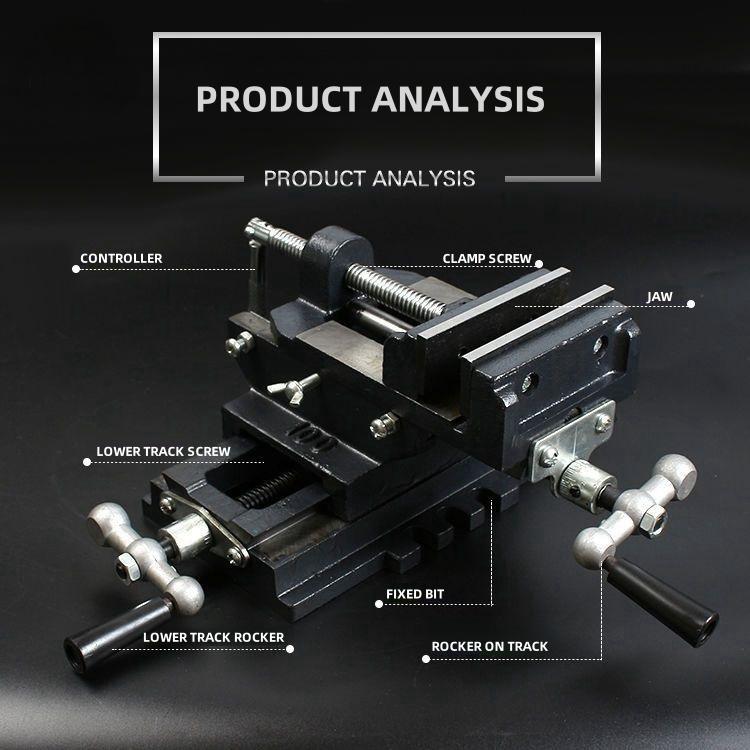 PRODUCT ANALYSIS

PRODUCT ANALYSIS

CONTROLLER

CLAMP SCREW

JAW

100

LOWER TRACK SCREW

FIXED BIT

LOWER TRACK ROCKER

ROCKER ON TRACK