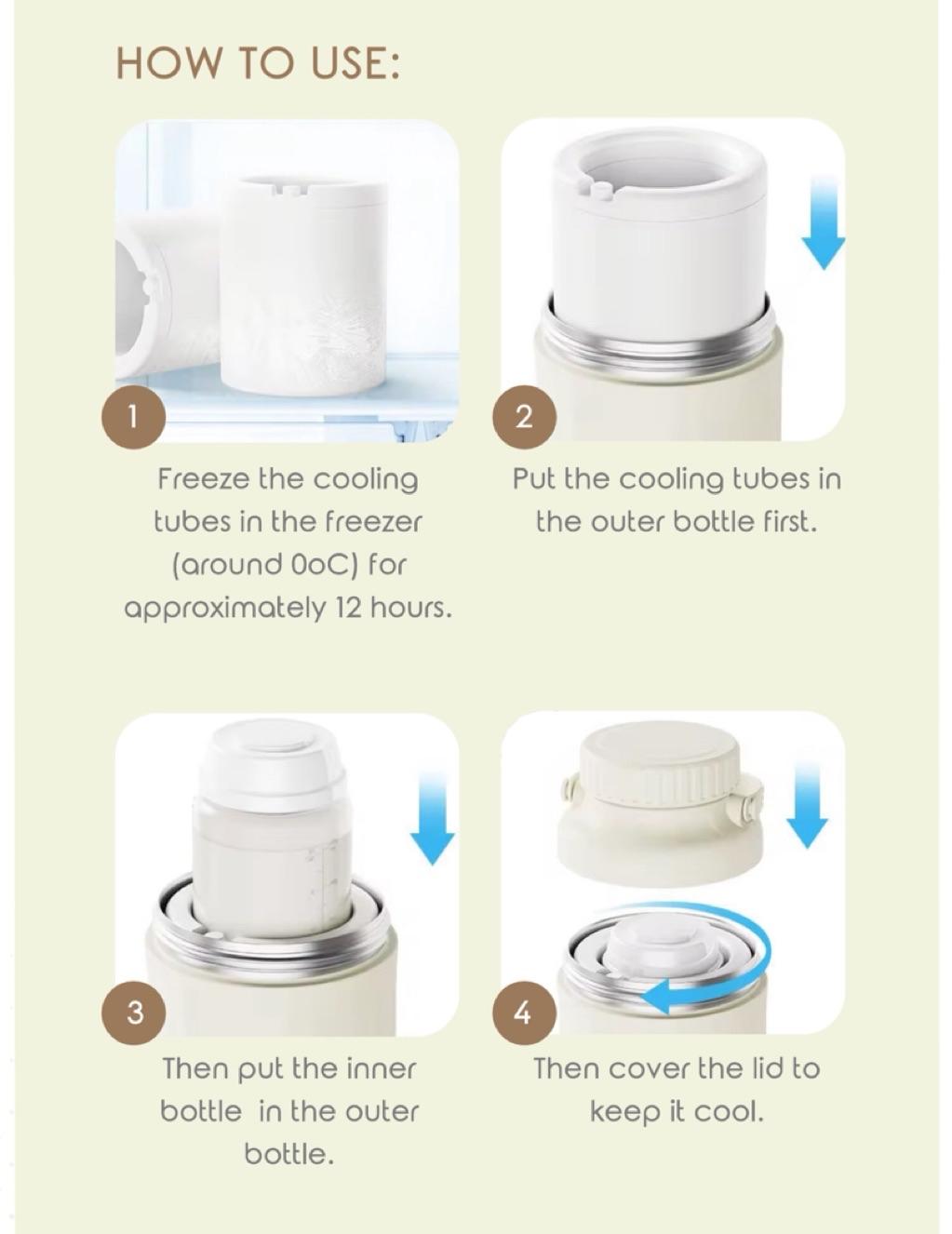 HOW TO USE:

1

Freeze the cooling tubes in the freezer (around 0oC) for approximately 12 hours.

2

Put the cooling tubes in the outer bottle first.

3

Then put the inner bottle in the outer bottle.

4

Then cover the lid to keep it cool.