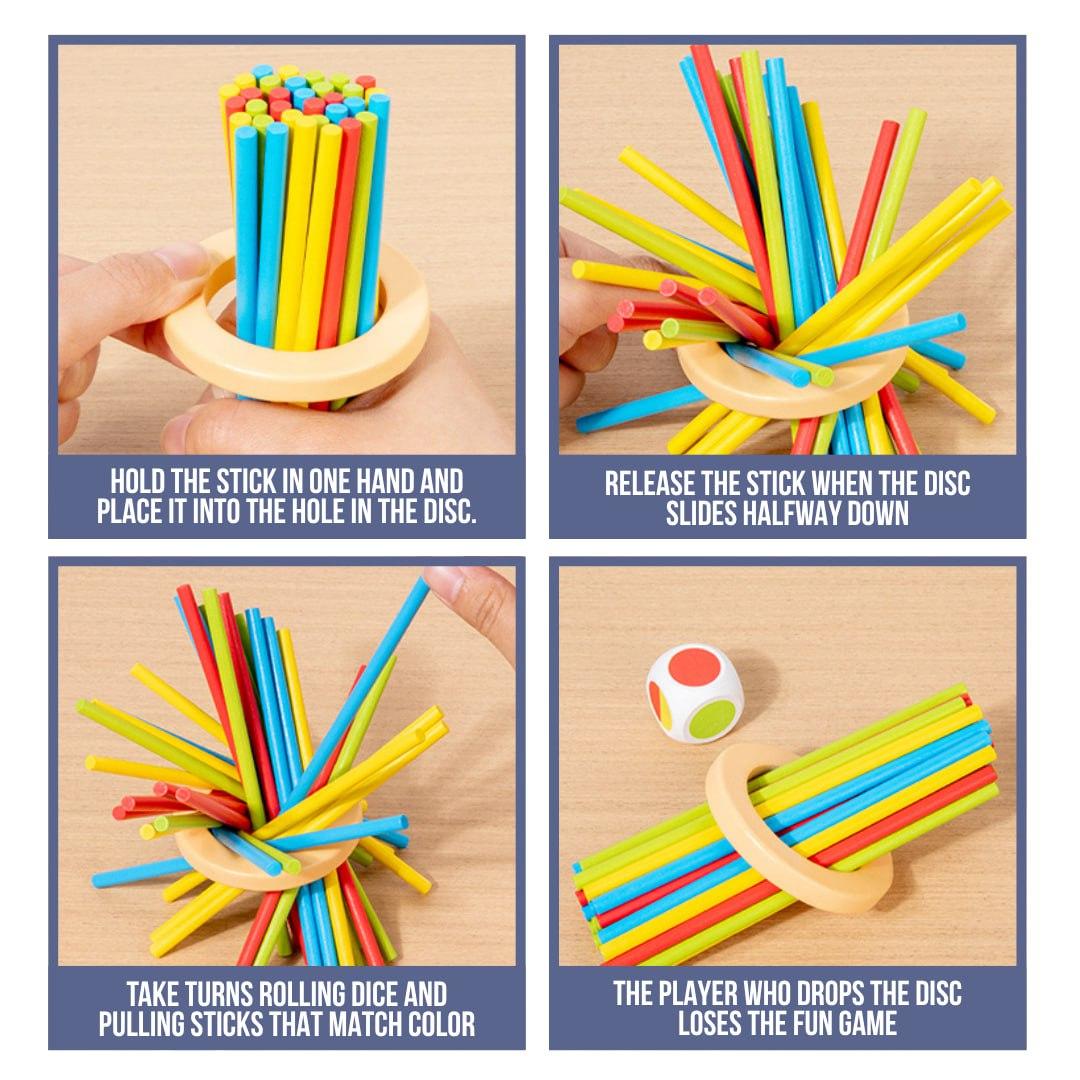 HOLD THE STICK IN ONE HAND AND PLACE IT INTO THE HOLE IN THE DISC.

RELEASE THE STICK WHEN THE DISC SLIDES HALFWAY DOWN

TAKE TURNS ROLLING DICE AND PULLING STICKS THAT MATCH COLOR

THE PLAYER WHO DROPS THE DISC LOSES THE FUN GAME