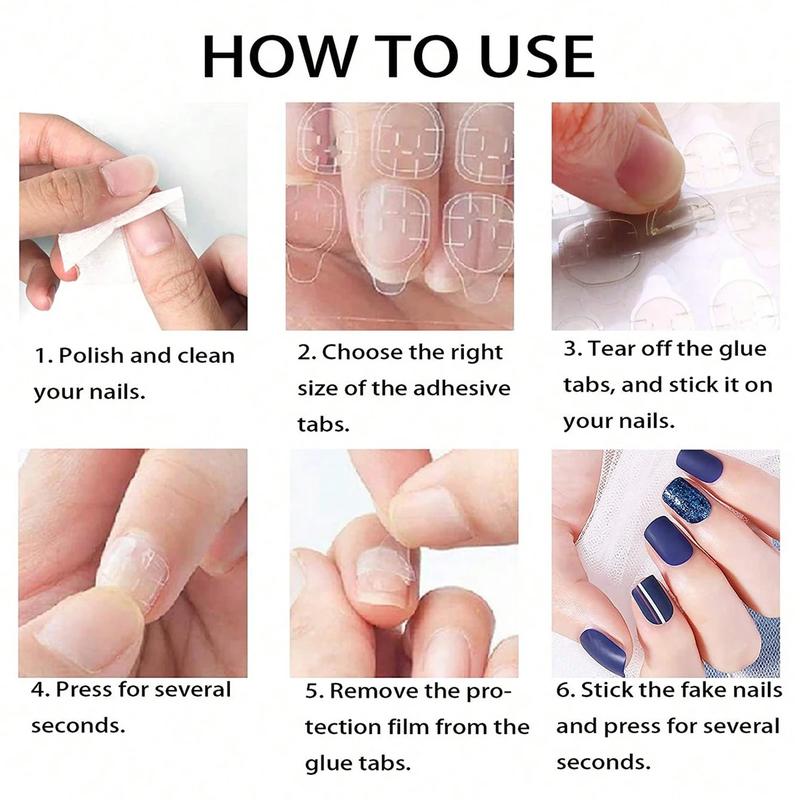 HOW TO USE

1. Polish and clean your nails.

2. Choose the right size of the adhesive tabs.

3. Tear off the glue tabs, and stick it on your nails.

4. Press for several seconds.

5. Remove the protection film from the glue tabs.

6. Stick the fake nails and press for several seconds.