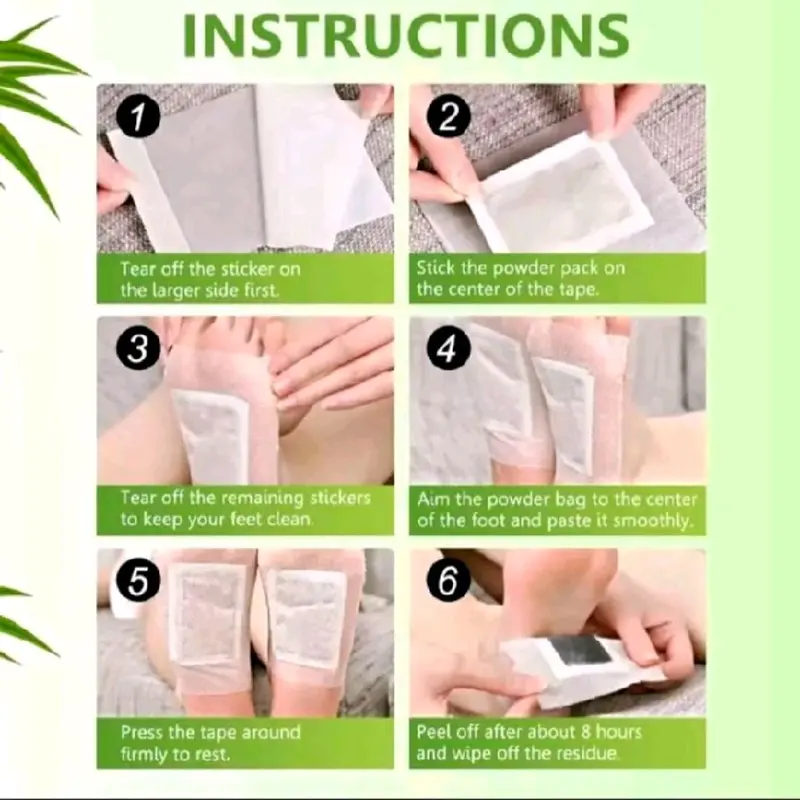 INSTRUCTIONS

1

Tear off the sticker on the larger side first.

2

Stick the powder pack on the center of the tape.

3

Tear off the remaining stickers to keep your feet clean.

4

Aim the powder bag to the center of the foot and paste it smoothly.

5

Press the tape around firmly to rest.

6

Peel off after about 8 hours and wipe off the residue.