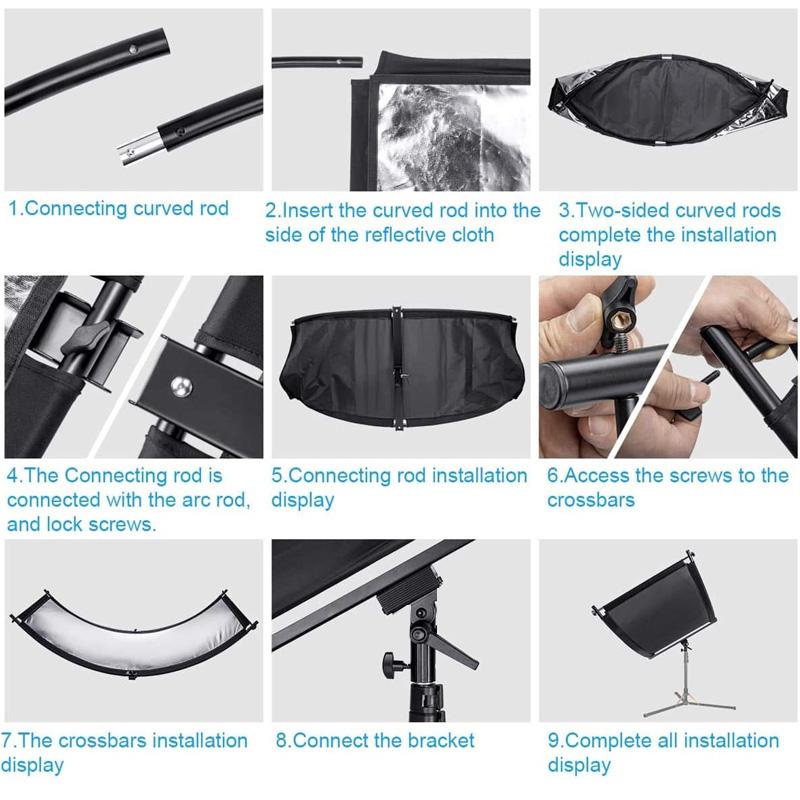 1.Connecting curved rod

2.Insert the curved rod into the side of the reflective cloth

3.Two-sided curved rods complete the installation display

4.The Connecting rod is connected with the arc rod, and lock screws.

5.Connecting rod installation display

6.Access the screws to the crossbars

7.The crossbars installation display

8.Connect the bracket

9.Complete all installation display