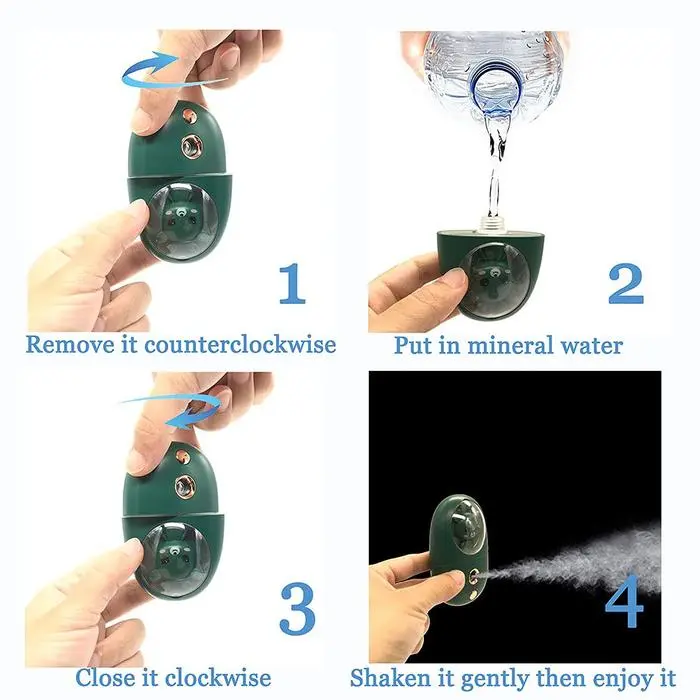 1

Remove it counterclockwise

2

Put in mineral water

3

Close it clockwise

4

Shaken it gently then enjoy it