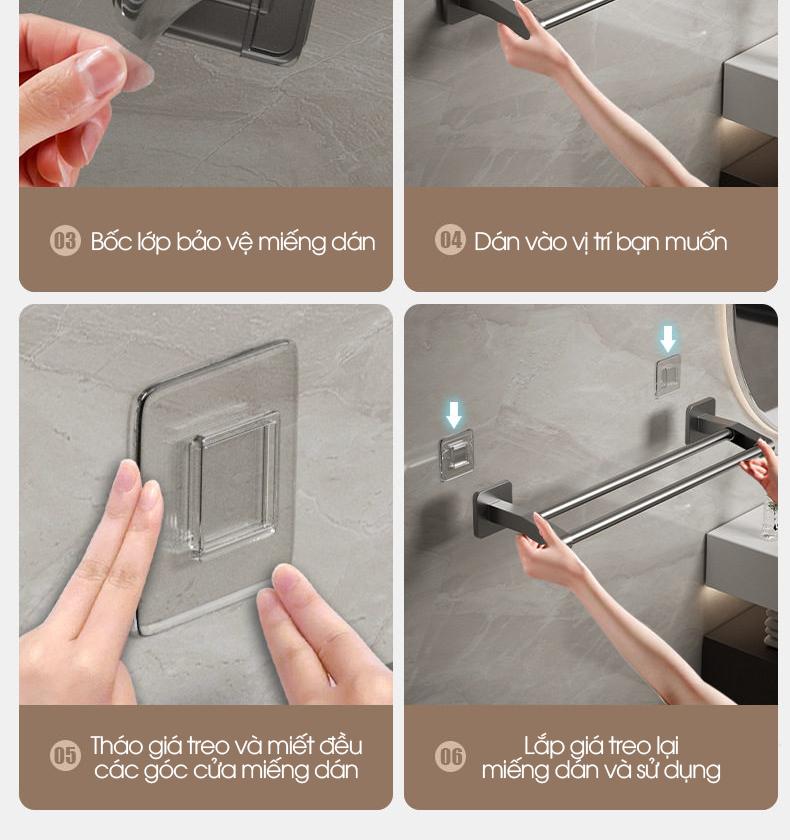 03 Bốc lớp bảo vệ miếng dán

04 Dán vào vị trí bạn muốn

05 Tháo giá treo và miết đều các góc của miếng dán

06 Lắp giá treo lại miếng dán và sử dụng