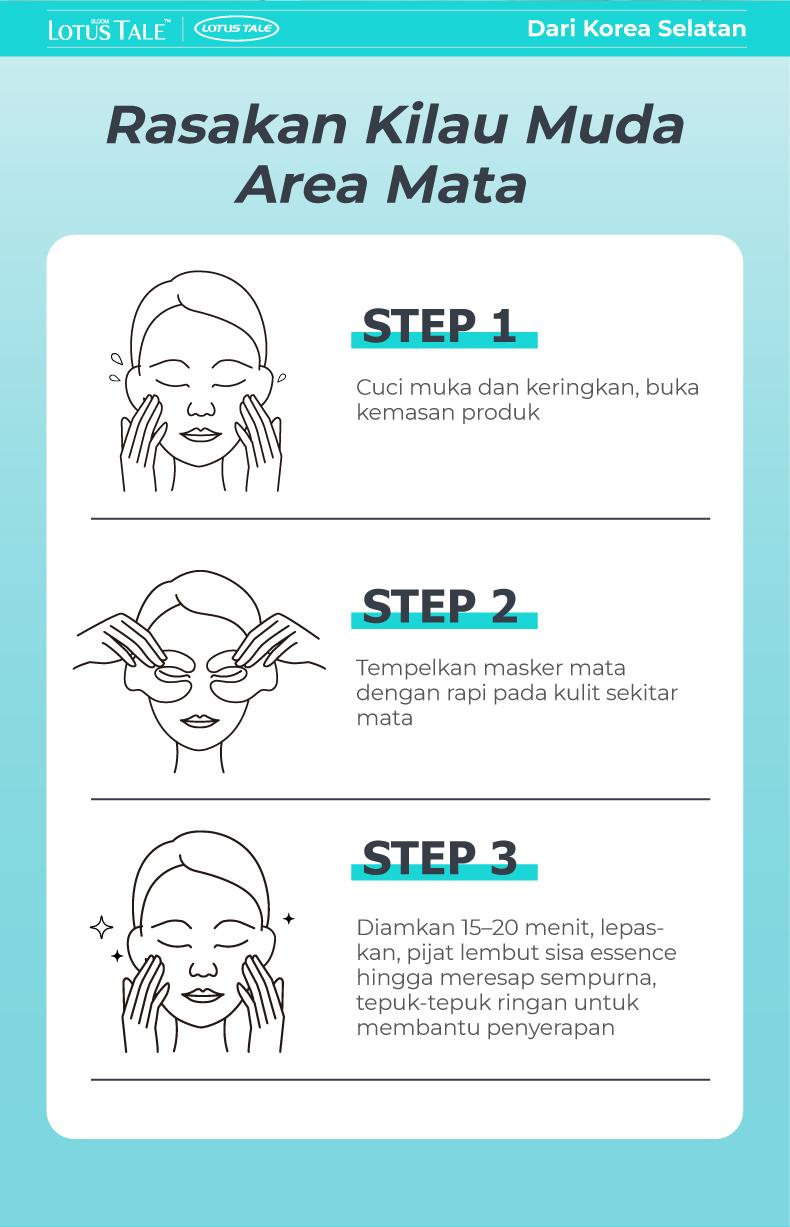 BLOOM LOTUS TALE™ | LOTUS TALE

Dari Korea Selatan

Rasakan Kilau Muda Area Mata

STEP 1

Cuci muka dan keringkan, buka kemasan produk

STEP 2

Tempelkan masker mata dengan rapi pada kulit sekitar mata

STEP 3

Diamkan 15–20 menit, lepaskan, pijat lembut sisa essence hingga meresap sempurna, tepuk-tepuk ringan untuk membantu penyerapan