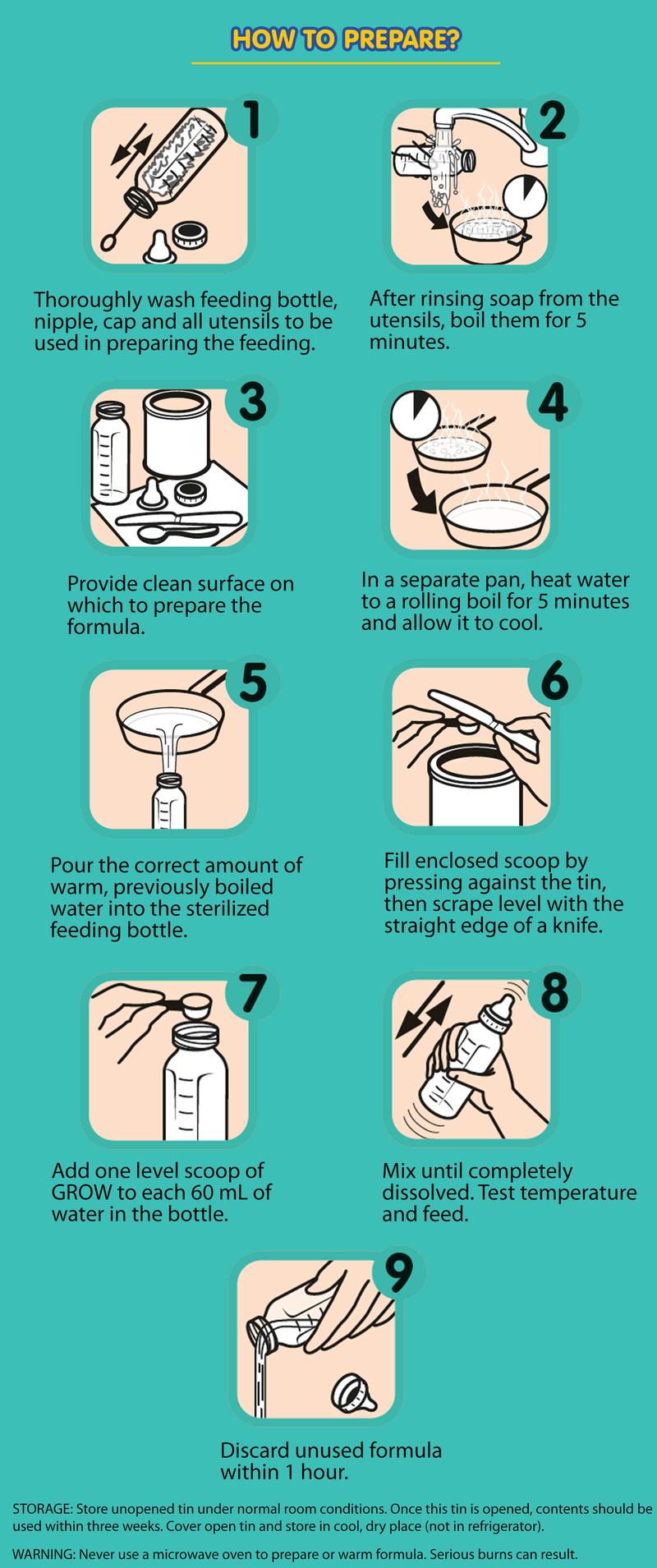 HOW TO PREPARE?

1

Thoroughly wash feeding bottle, nipple, cap and all utensils to be used in preparing the feeding.

2

After rinsing soap from the utensils, boil them for 5 minutes.

3

Provide clean surface on which to prepare the formula.

4

In a separate pan, heat water to a rolling boil for 5 minutes and allow it to cool.

5

Pour the correct amount of warm, previously boiled water into the sterilized feeding bottle.

6

Fill enclosed scoop by pressing against the tin, then scrape level with the straight edge of a knife.

7

Add one level scoop of GROW to each 60 mL of water in the bottle.

8

Mix until completely dissolved. Test temperature and feed.

9

Discard unused formula within 1 hour.

STORAGE: Store unopened tin under normal room conditions. Once this tin is opened, contents should be used within three weeks. Cover open tin and store in cool, dry place (not in refrigerator).

WARNING: Never use a microwave oven to prepare or warm formula. Serious burns can result.