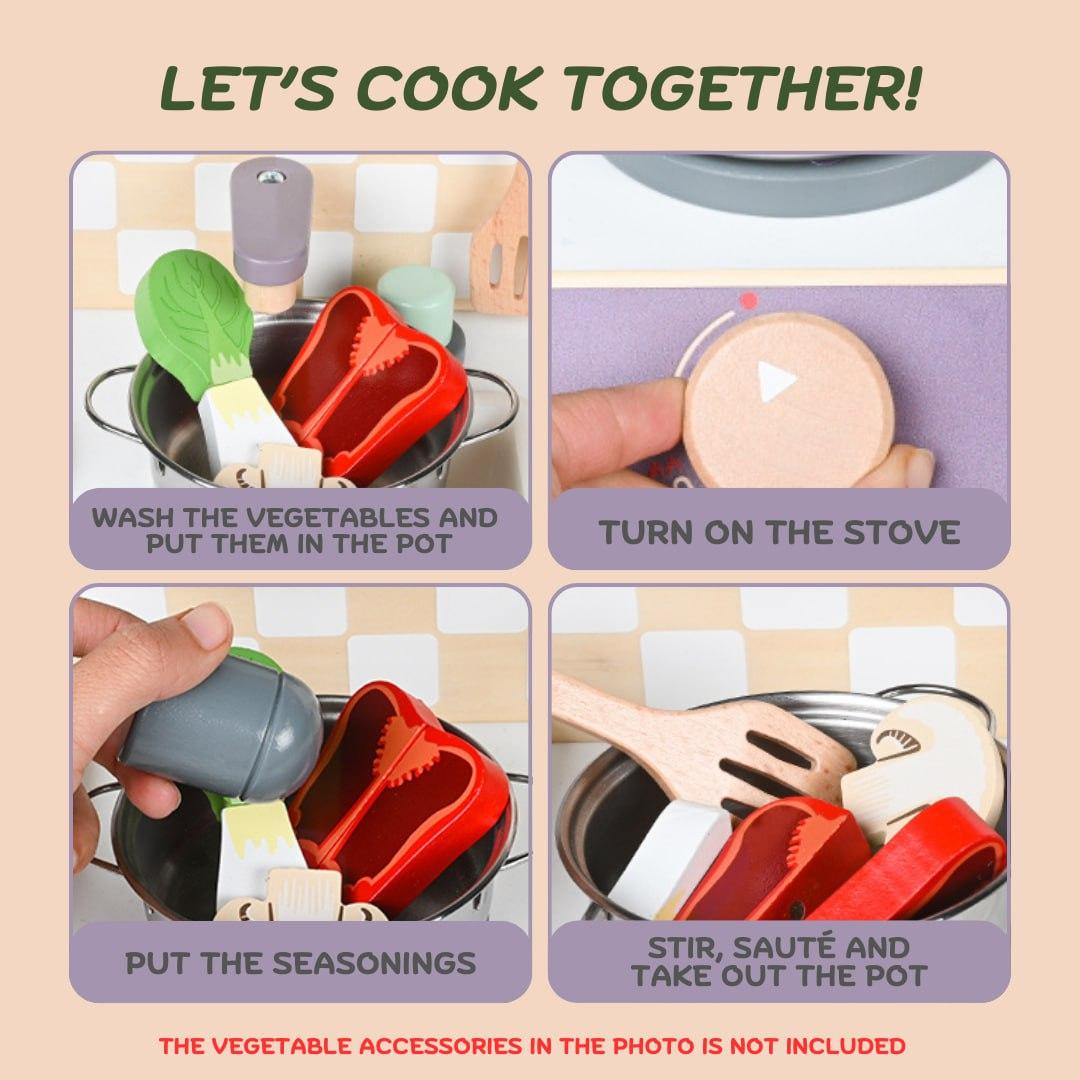 LET'S COOK TOGETHER!

WASH THE VEGETABLES AND PUT THEM IN THE POT

TURN ON THE STOVE

PUT THE SEASONINGS

STIR, SAUTÉ AND TAKE OUT THE POT

THE VEGETABLE ACCESSORIES IN THE PHOTO IS NOT INCLUDED