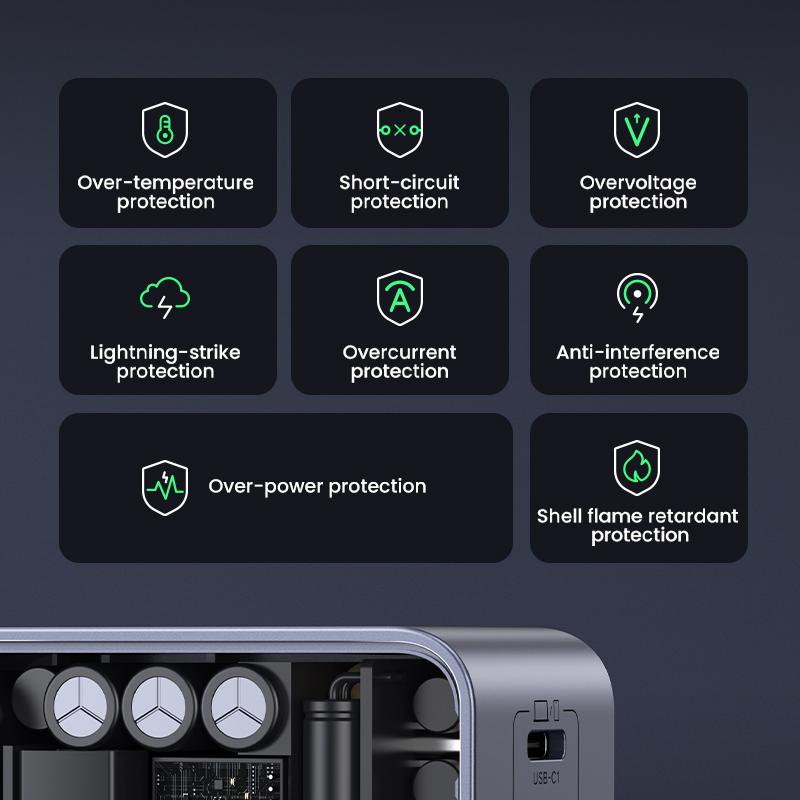 Over-temperature protection

Short-circuit protection

Overvoltage protection

Lightning-strike protection

Overcurrent protection

Anti-interference protection

Over-power protection

Shell flame retardant protection

USB-C1