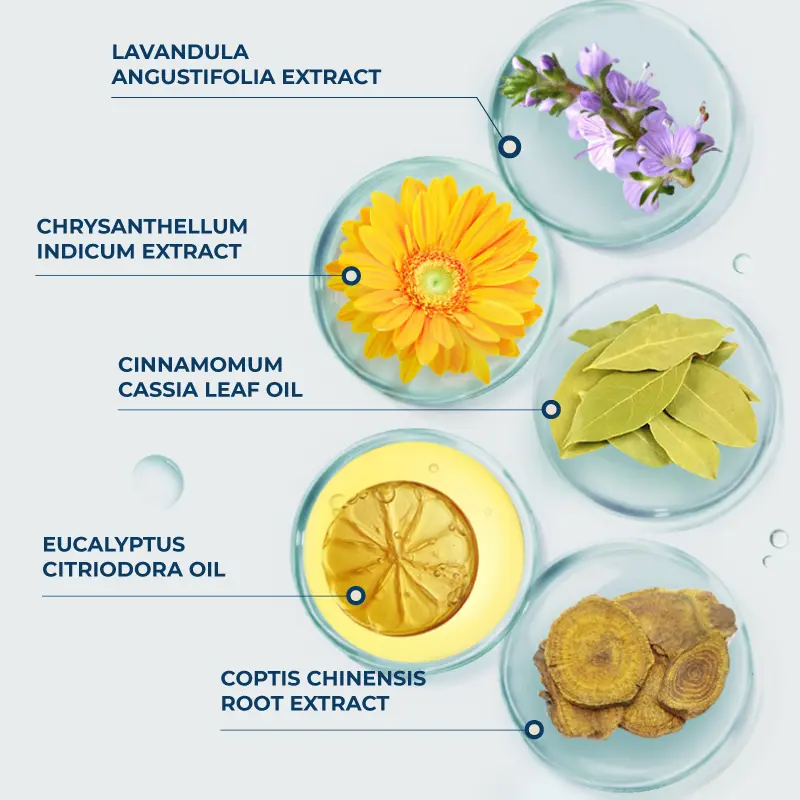 LAVANDULA ANGUSTIFOLIA EXTRACT

CHRYSANTHELLUM INDICUM EXTRACT

CINNAMOMUM CASSIA LEAF OIL

EUCALYPTUS CITRIODORA OIL

COPTIS CHINENSIS ROOT EXTRACT