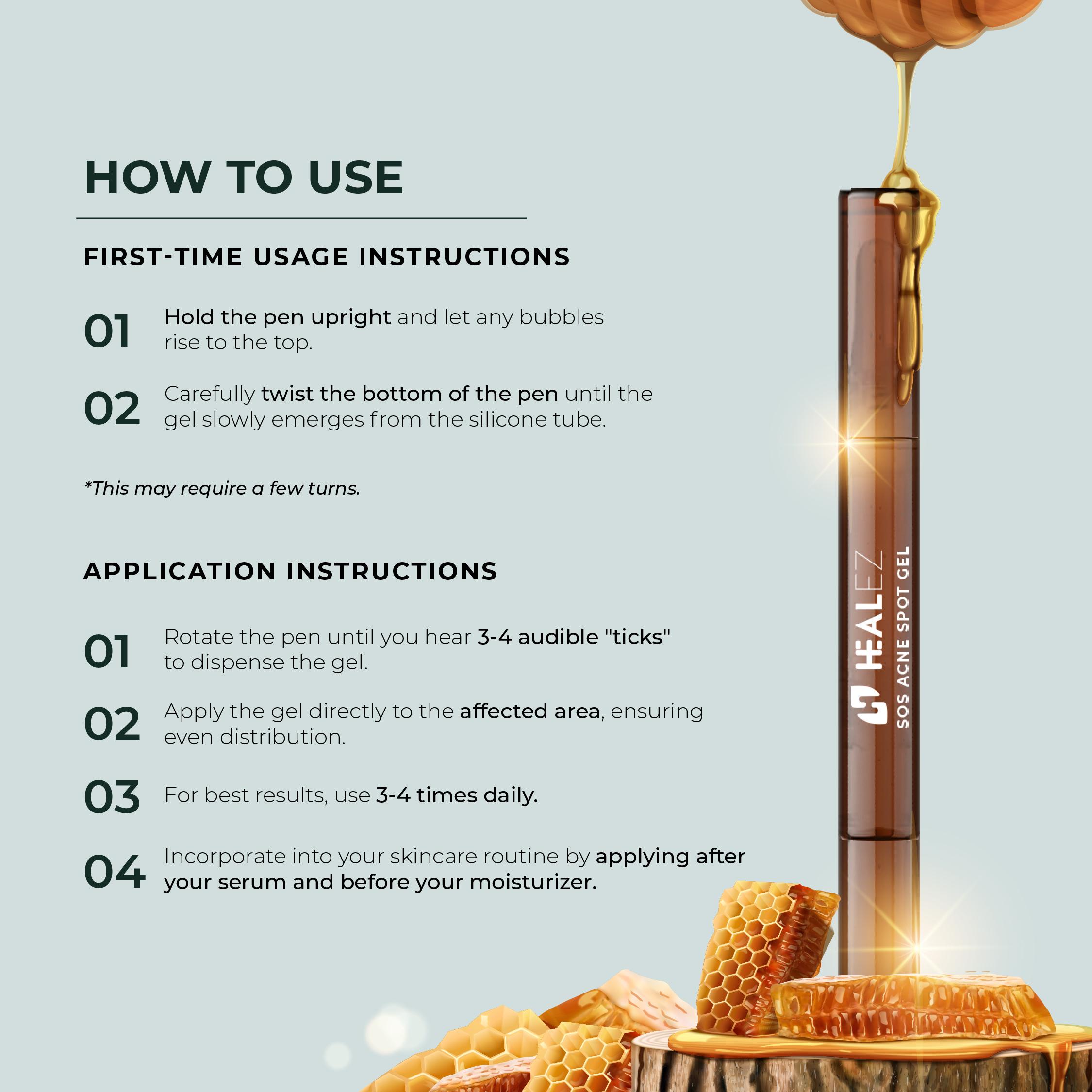 HOW TO USE

FIRST-TIME USAGE INSTRUCTIONS

01 Hold the pen upright and let any bubbles rise to the top.

02 Carefully twist the bottom of the pen until the gel slowly emerges from the silicone tube.

*This may require a few turns.

APPLICATION INSTRUCTIONS

01 Rotate the pen until you hear 3-4 audible "ticks" to dispense the gel.

02 Apply the gel directly to the affected area, ensuring even distribution.

03 For best results, use 3-4 times daily.

04 Incorporate into your skincare routine by applying after your serum and before your moisturizer.

HEALEZ
SOS ACNE SPOT GEL