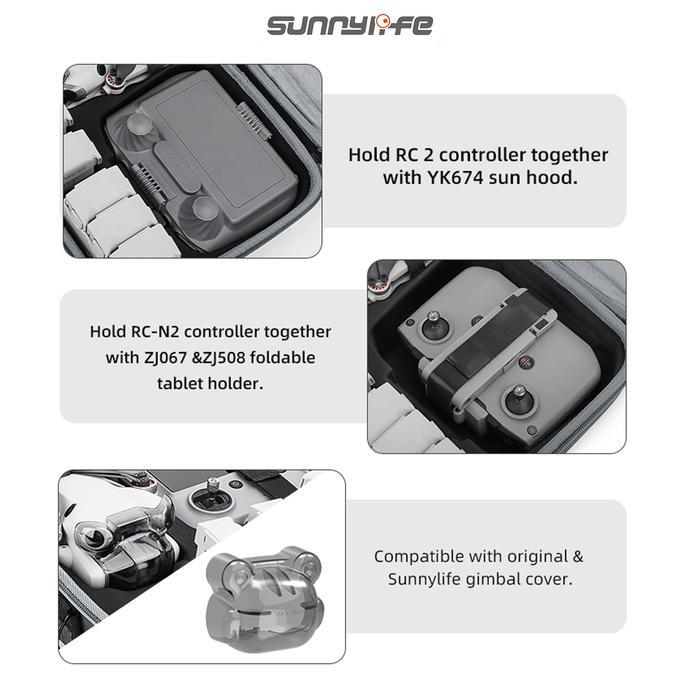 sunnylife

Hold RC 2 controller together with YK674 sun hood.

Hold RC-N2 controller together with ZJ067 &ZJ508 foldable tablet holder.

Compatible with original & Sunnylife gimbal cover.