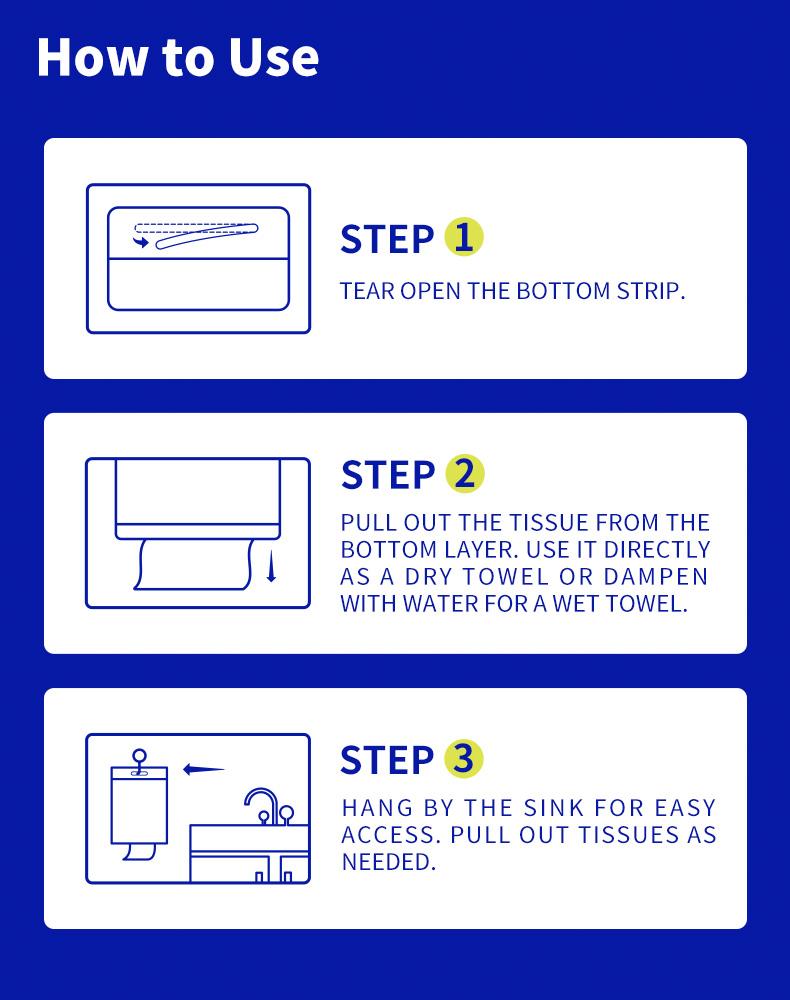 How to Use

STEP 1
TEAR OPEN THE BOTTOM STRIP.

STEP 2
PULL OUT THE TISSUE FROM THE BOTTOM LAYER. USE IT DIRECTLY AS A DRY TOWEL OR DAMPEN WITH WATER FOR A WET TOWEL.

STEP 3
HANG BY THE SINK FOR EASY ACCESS. PULL OUT TISSUES AS NEEDED.