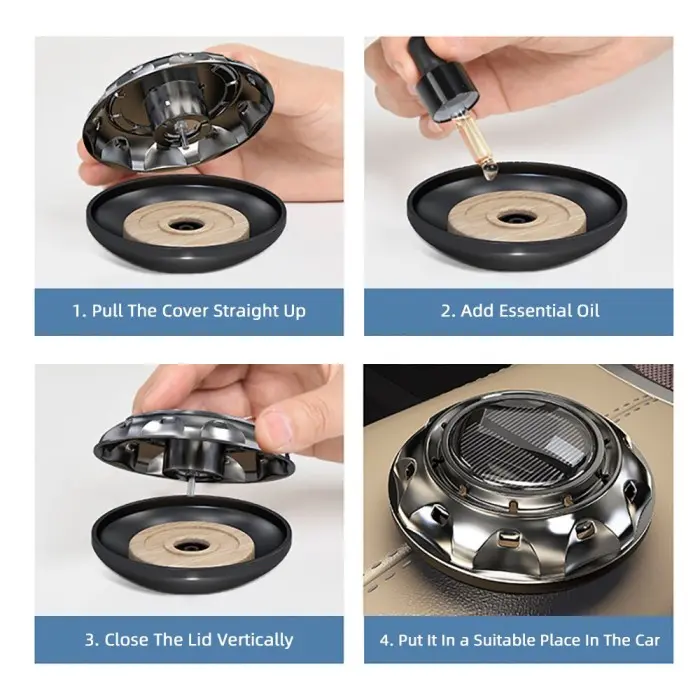 1. Pull The Cover Straight Up

2. Add Essential Oil

3. Close The Lid Vertically

4. Put It In a Suitable Place In The Car