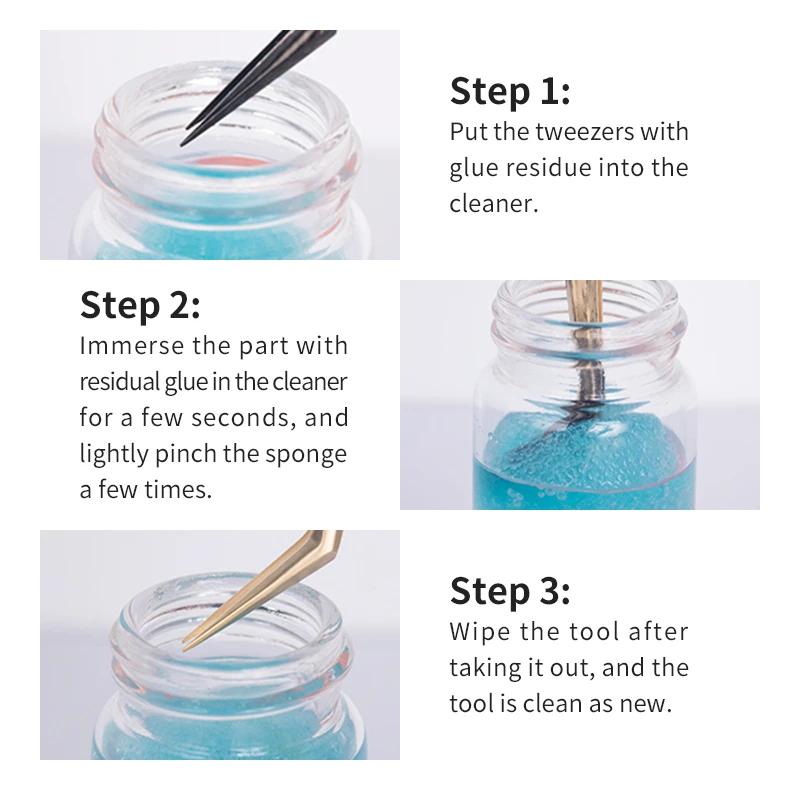 Step 1:
Put the tweezers with glue residue into the cleaner.

Step 2:
Immerse the part with residual glue in the cleaner for a few seconds, and lightly pinch the sponge a few times.

Step 3:
Wipe the tool after taking it out, and the tool is clean as new.