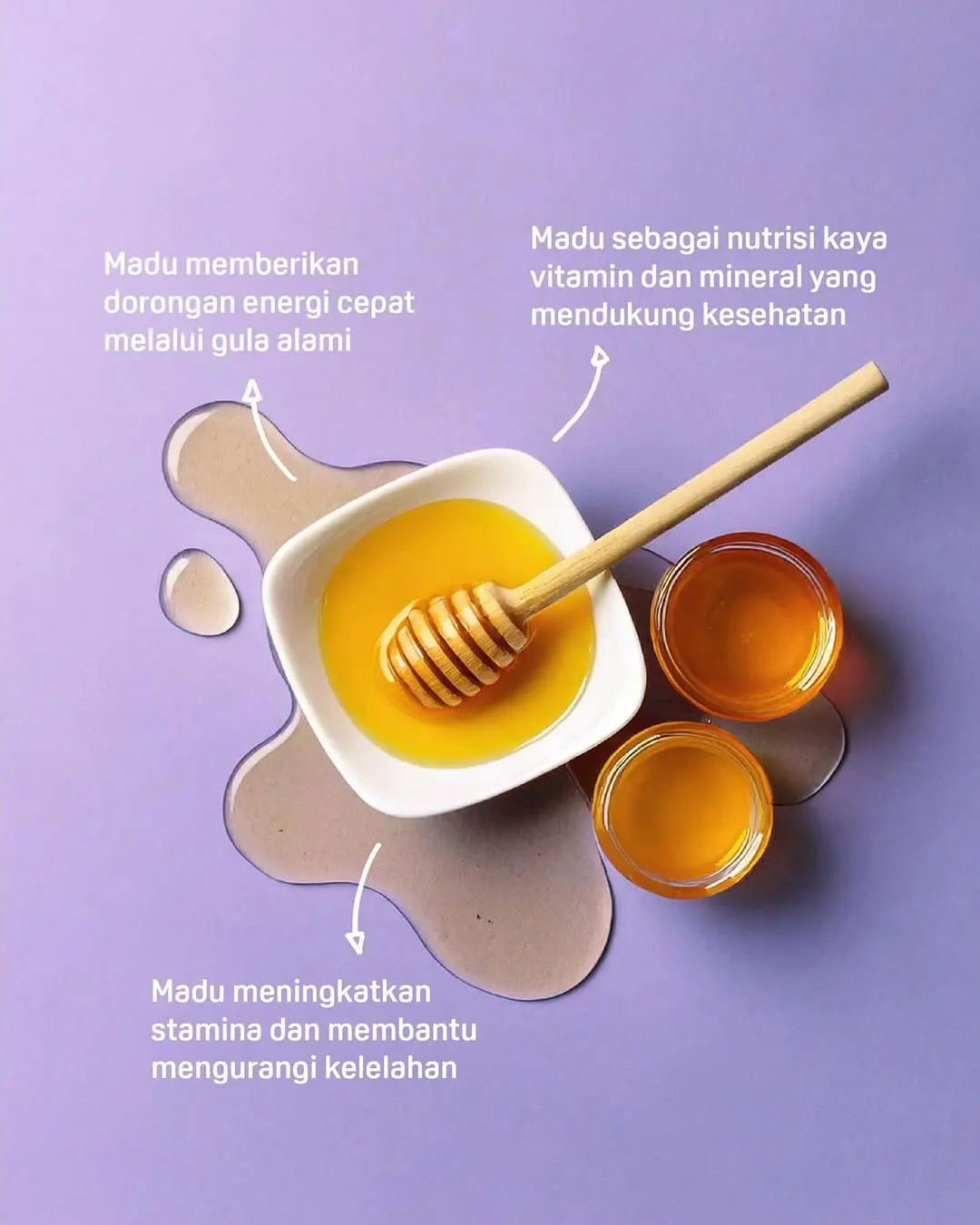 Madu memberikan dorongan energi cepat melalui gula alami

Madu sebagai nutrisi kaya vitamin dan mineral yang mendukung kesehatan

Madu meningkatkan stamina dan membantu mengurangi kelelahan