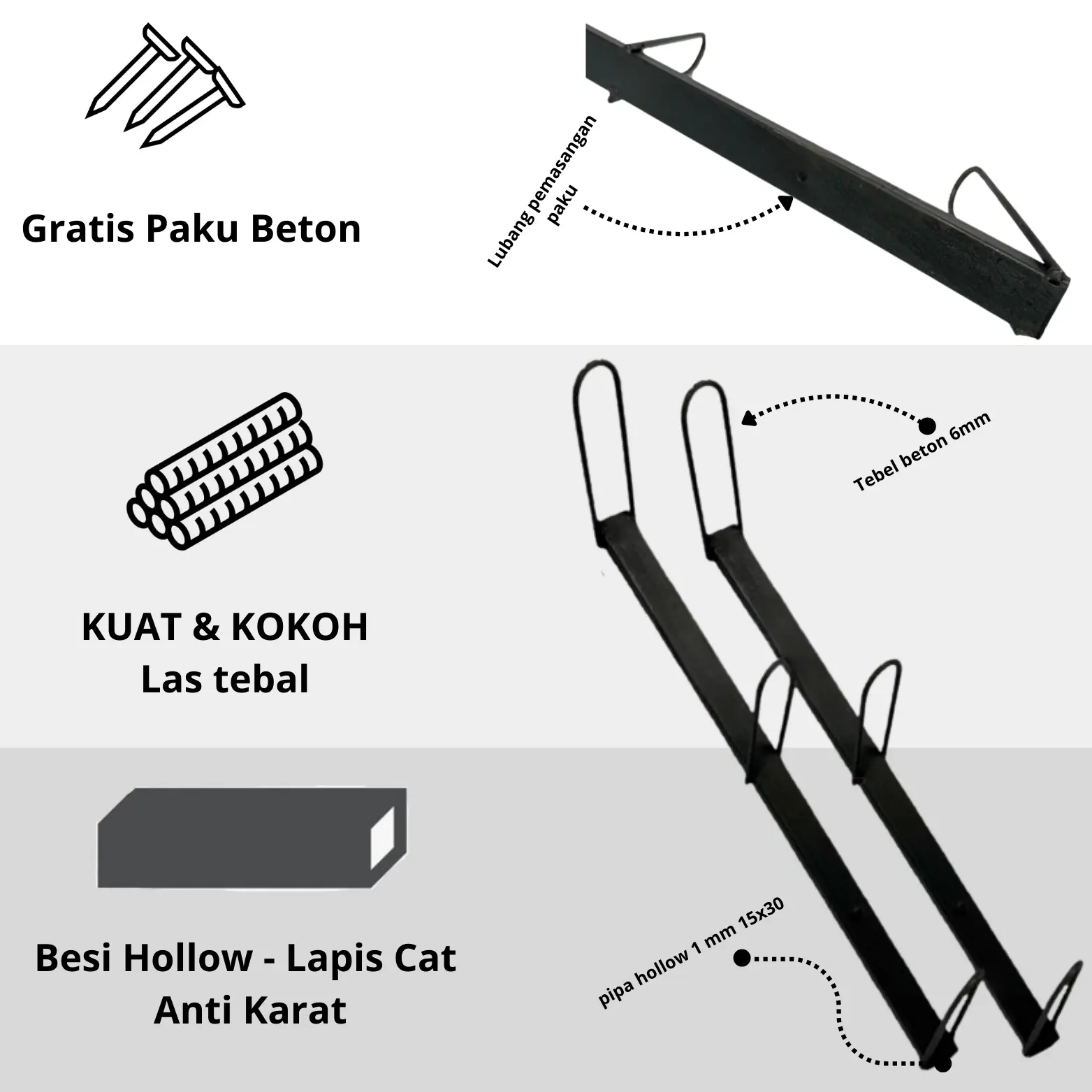 Gratis Paku Beton

Lubang pemasangan paku

KUAT & KOKOH
Las tebal

Tebel beton 6mm

Besi Hollow - Lapis Cat
Anti Karat

pipa hollow 1 mm 15x30