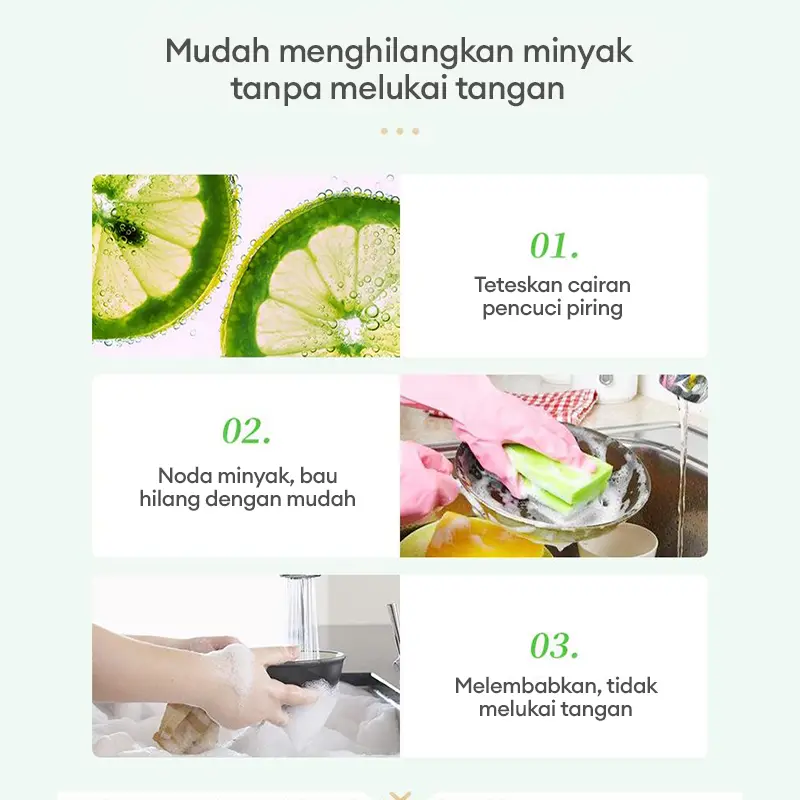 Mudah menghilangkan minyak tanpa melukai tangan

01.

Teteskan cairan pencuci piring

02.

Noda minyak, bau hilang dengan mudah

03.

Melembabkan, tidak melukai tangan