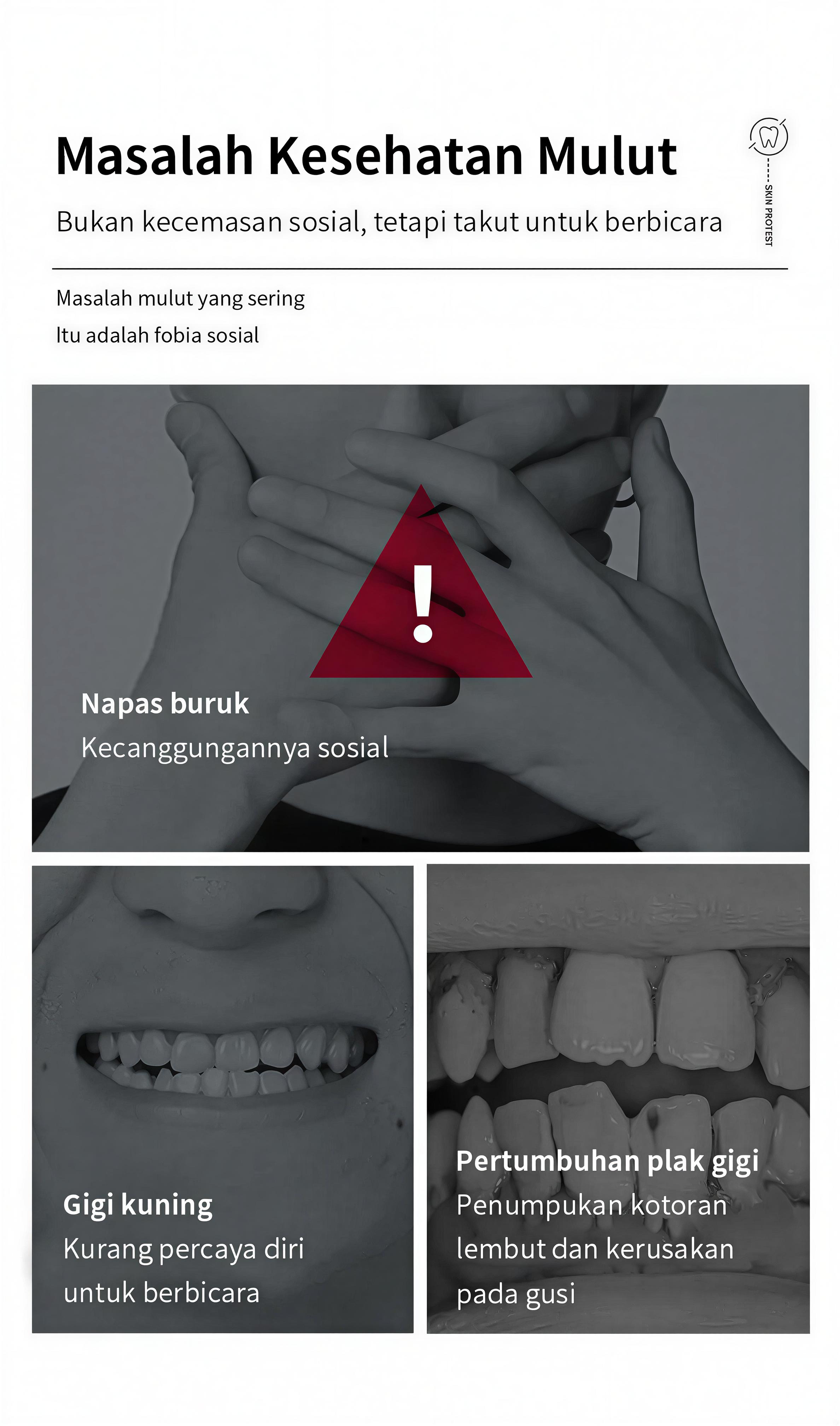 Masalah Kesehatan Mulut

Bukan kecemasan sosial, tetapi takut untuk berbicara

SKIN PROTEST

Masalah mulut yang sering
Itu adalah fobia sosial

!

Napas buruk
Kecanggungannya sosial

Gigi kuning
Kurang percaya diri untuk berbicara

Pertumbuhan plak gigi
Penumpukan kotoran lembut dan kerusakan pada gusi